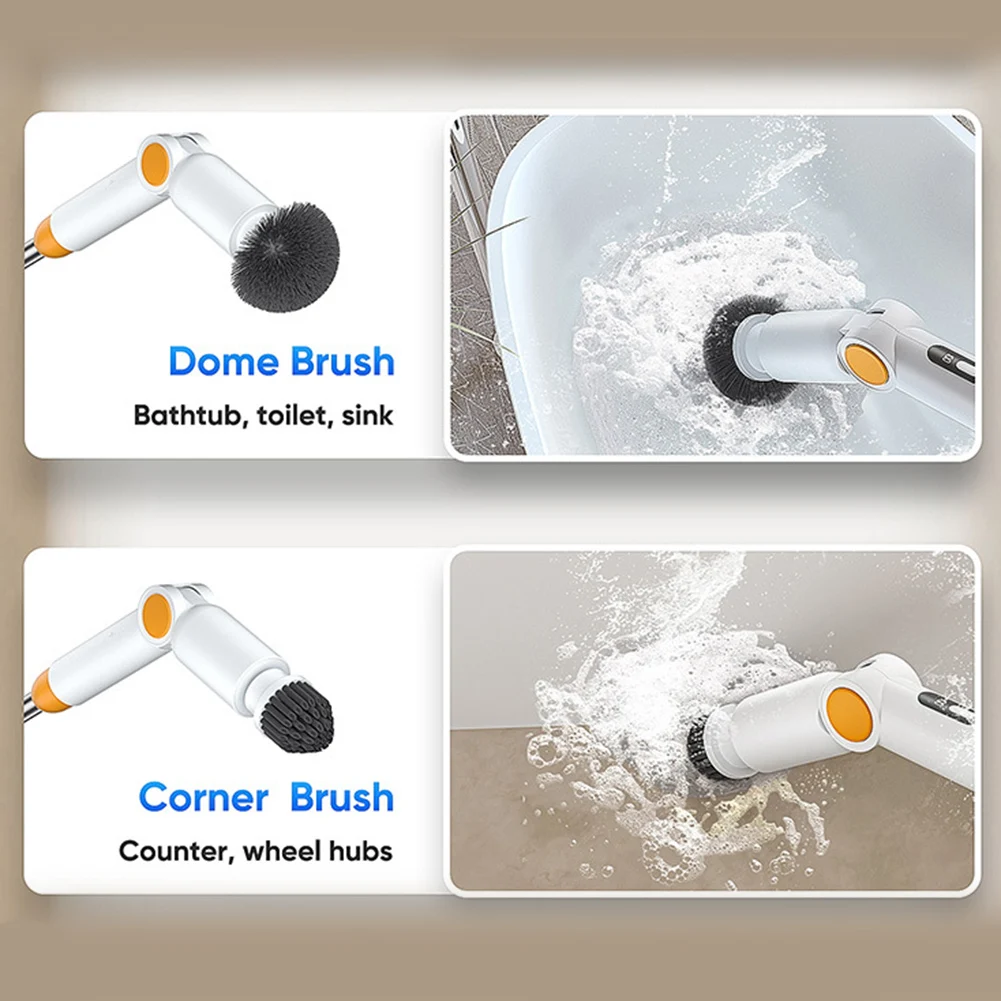 Dome Brush
Bathtub, toilet, sink

Corner Brush
Counter, wheel hubs