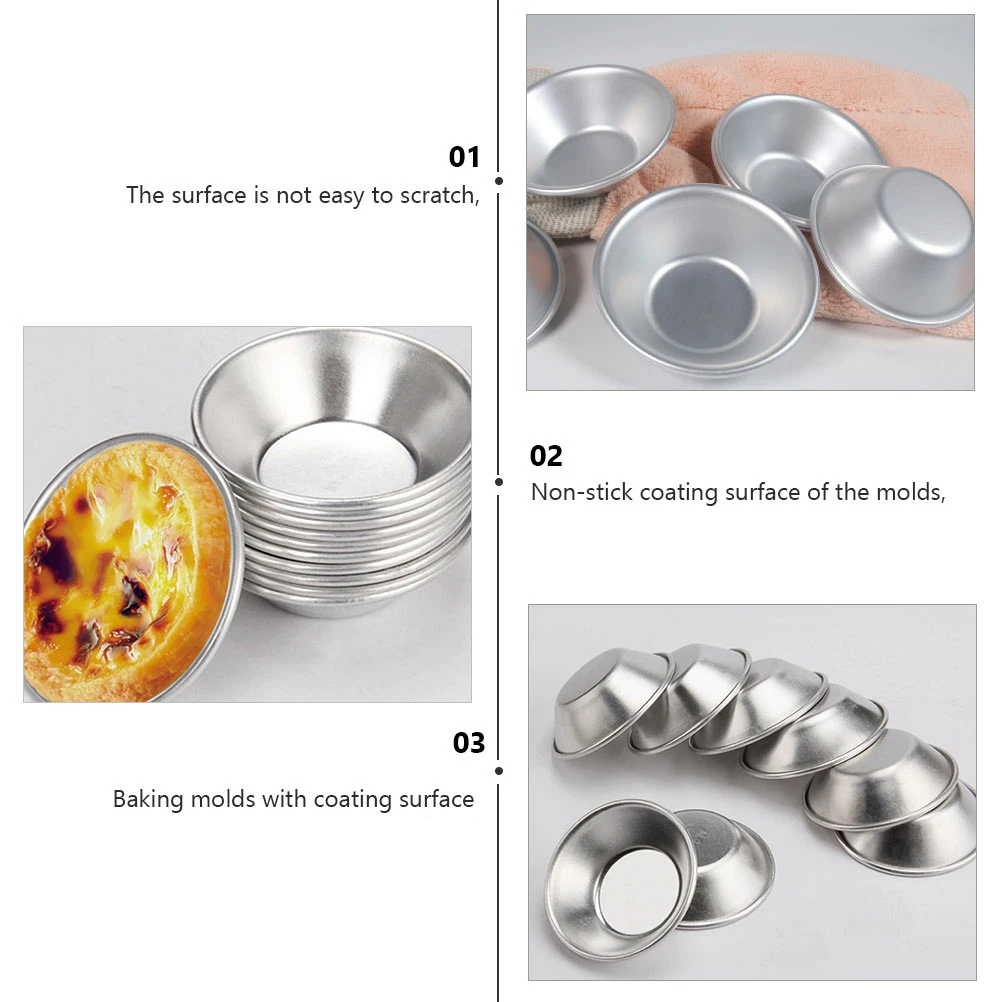 01
The surface is not easy to scratch,

02
Non-stick coating surface of the molds,

03
Baking molds with coating surface