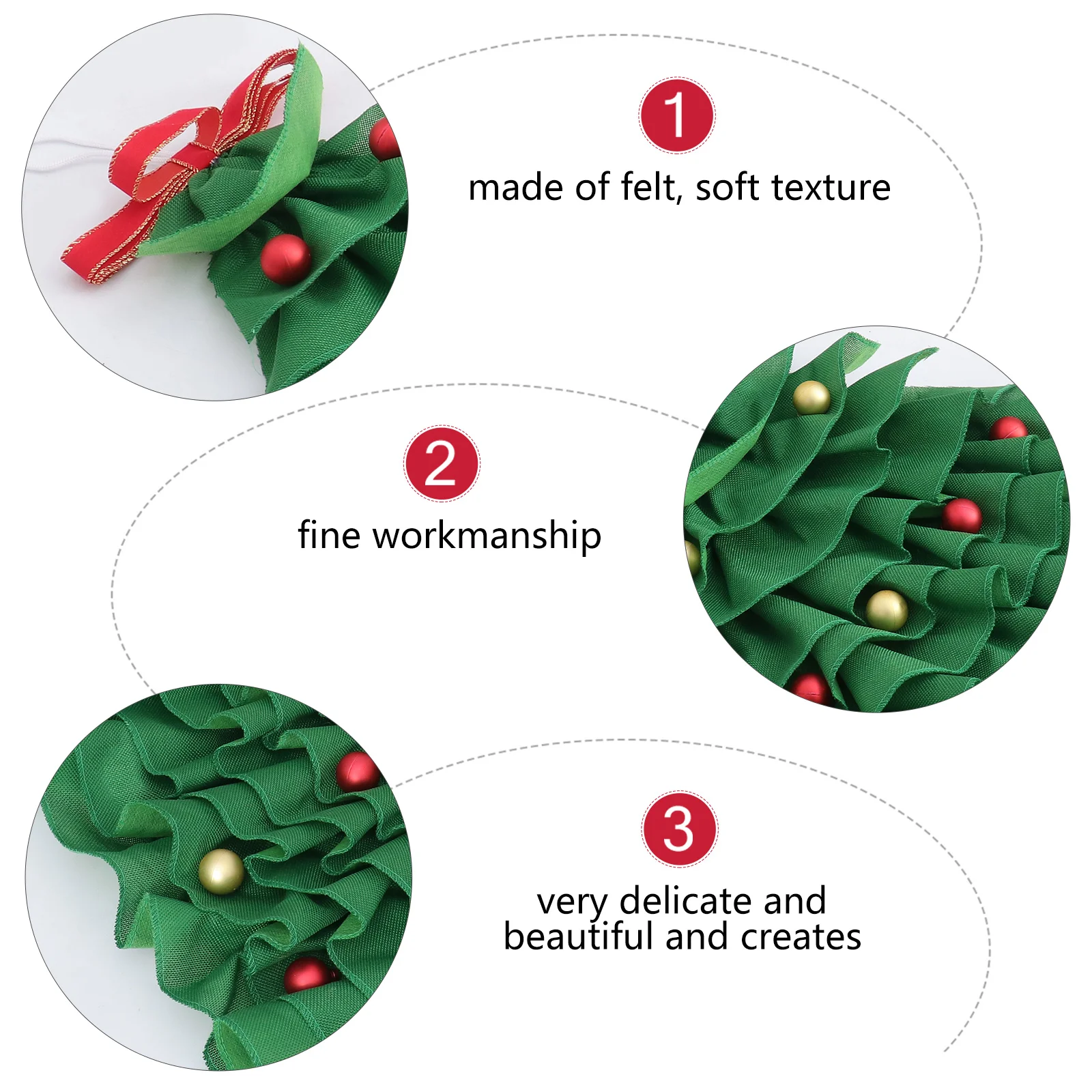 1
made of felt, soft texture

2
fine workmanship

3
very delicate and beautiful and creates