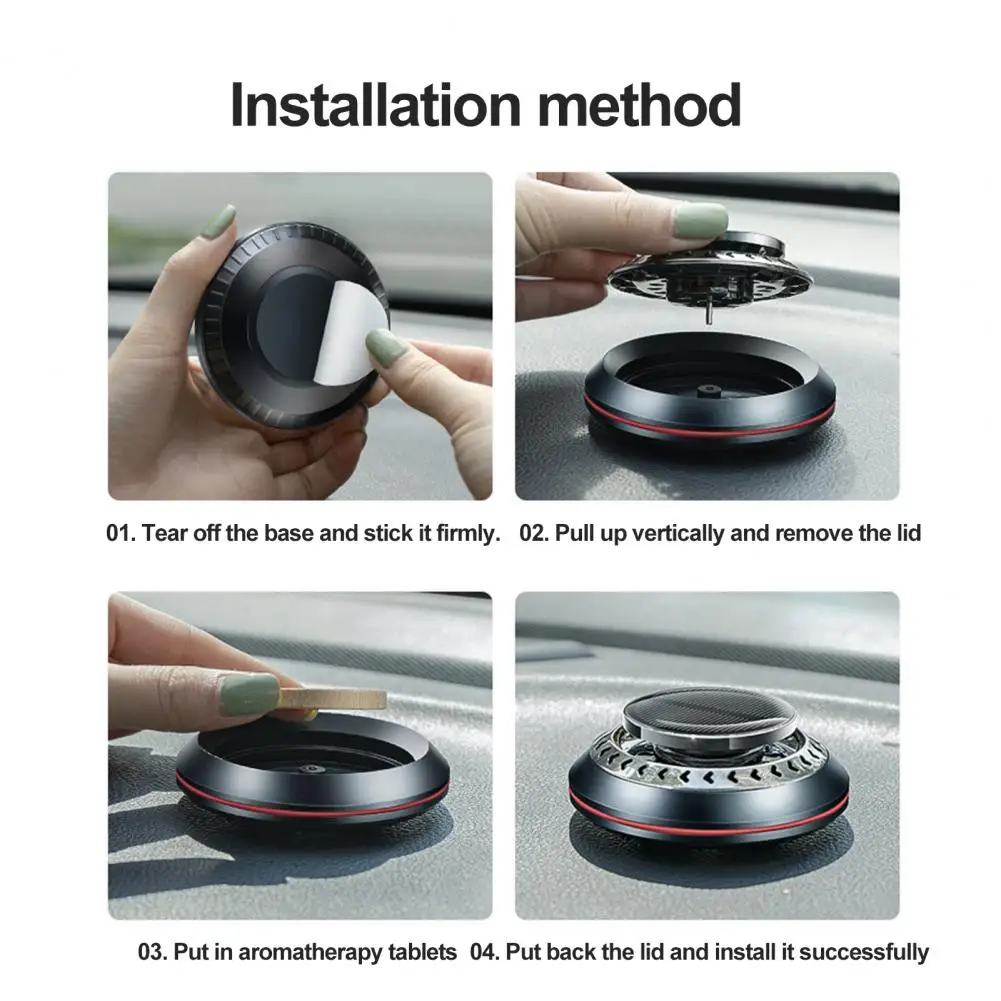 Installation method

01. Tear off the base and stick it firmly.

02. Pull up vertically and remove the lid

03. Put in aromatherapy tablets

04. Put back the lid and install it successfully