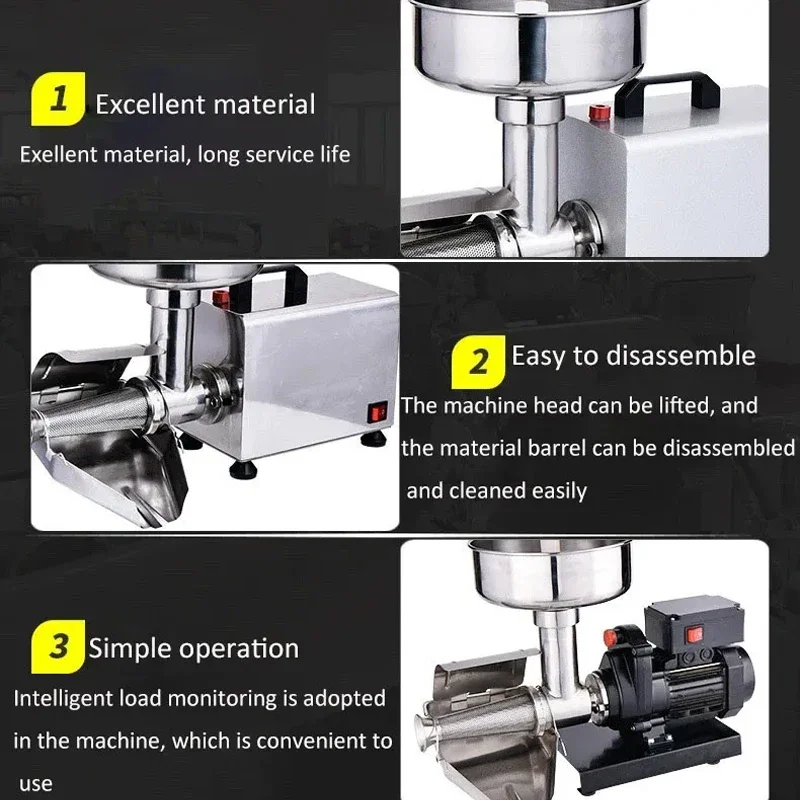 1 Excellent material

Exellent material, long service life

2 Easy to disassemble

The machine head can be lifted, and the material barrel can be disassembled and cleaned easily

3 Simple operation

Intelligent load monitoring is adopted in the machine, which is convenient to use