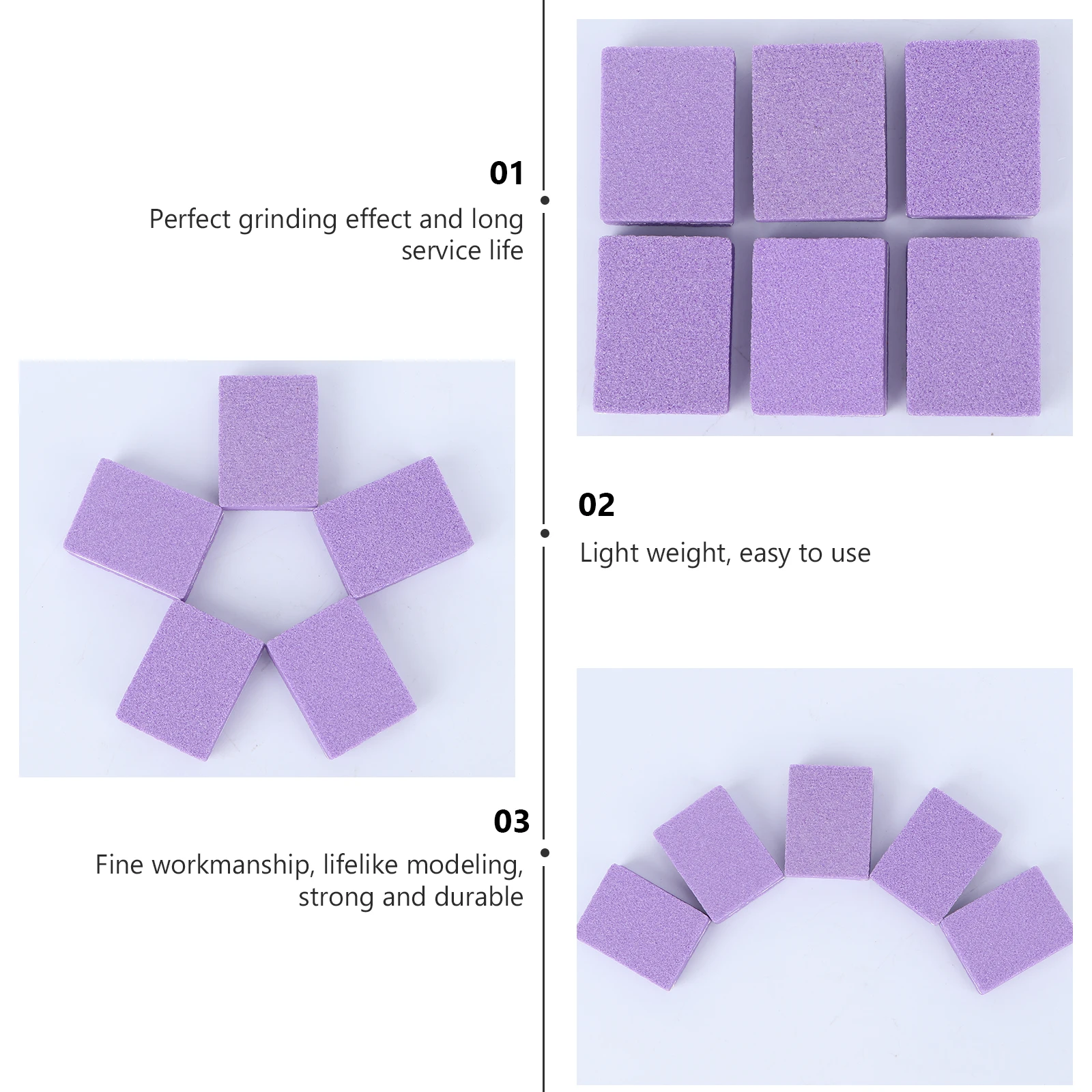 01

Perfect grinding effect and long service life

02

Light weight, easy to use

03

Fine workmanship, lifelike modeling, strong and durable