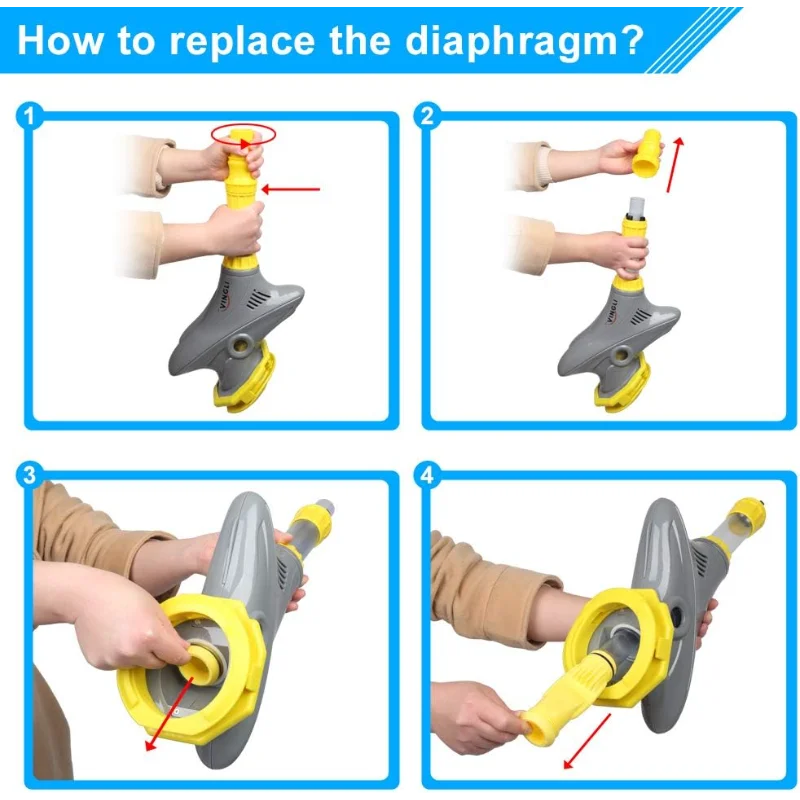 How to replace the diaphragm?

1

VINGLI

2

VINGLI

3

4