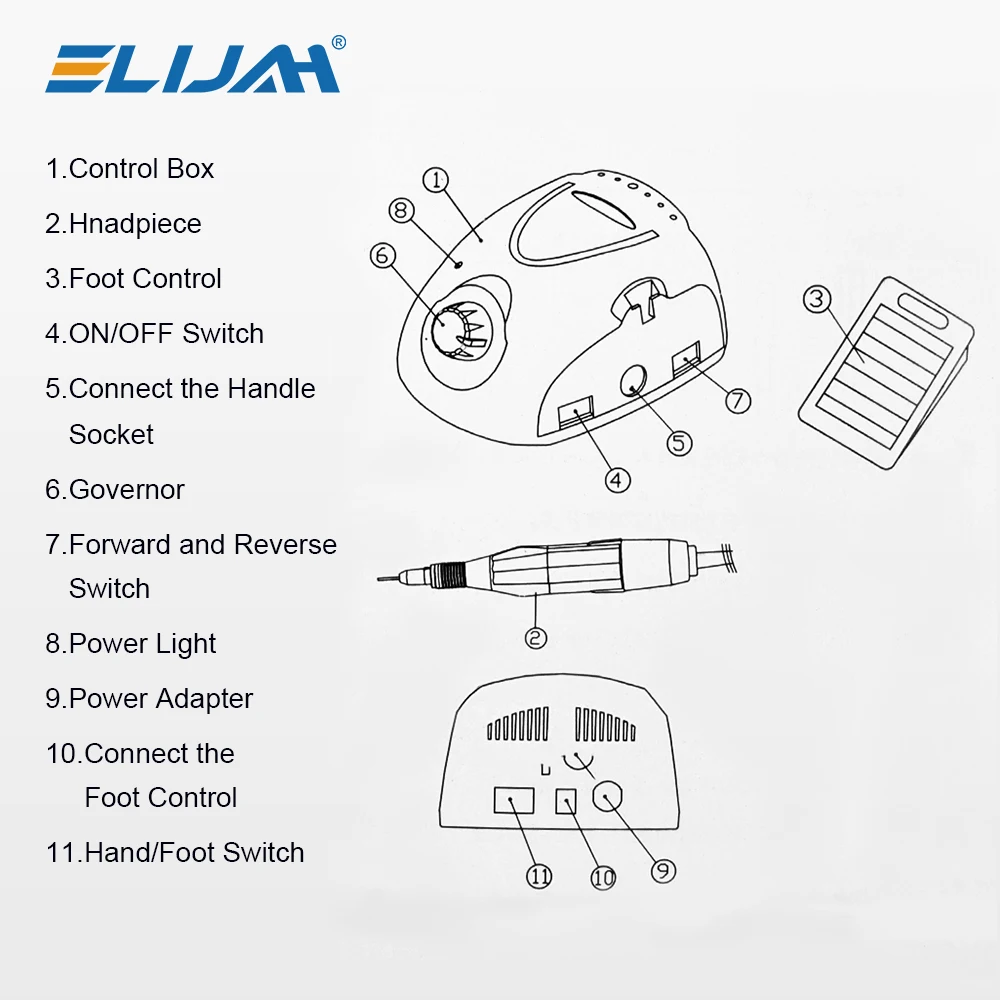 ELIJAH®

1.Control Box

2.Hnadpiece

3.Foot Control

4.ON/OFF Switch

5.Connect the Handle Socket

6.Governor

7.Forward and Reverse Switch

8.Power Light

9.Power Adapter

10.Connect the Foot Control

11.Hand/Foot Switch

①
⑧
⑥
③
⑦
⑤
④
②
⑪
⑩
⑨