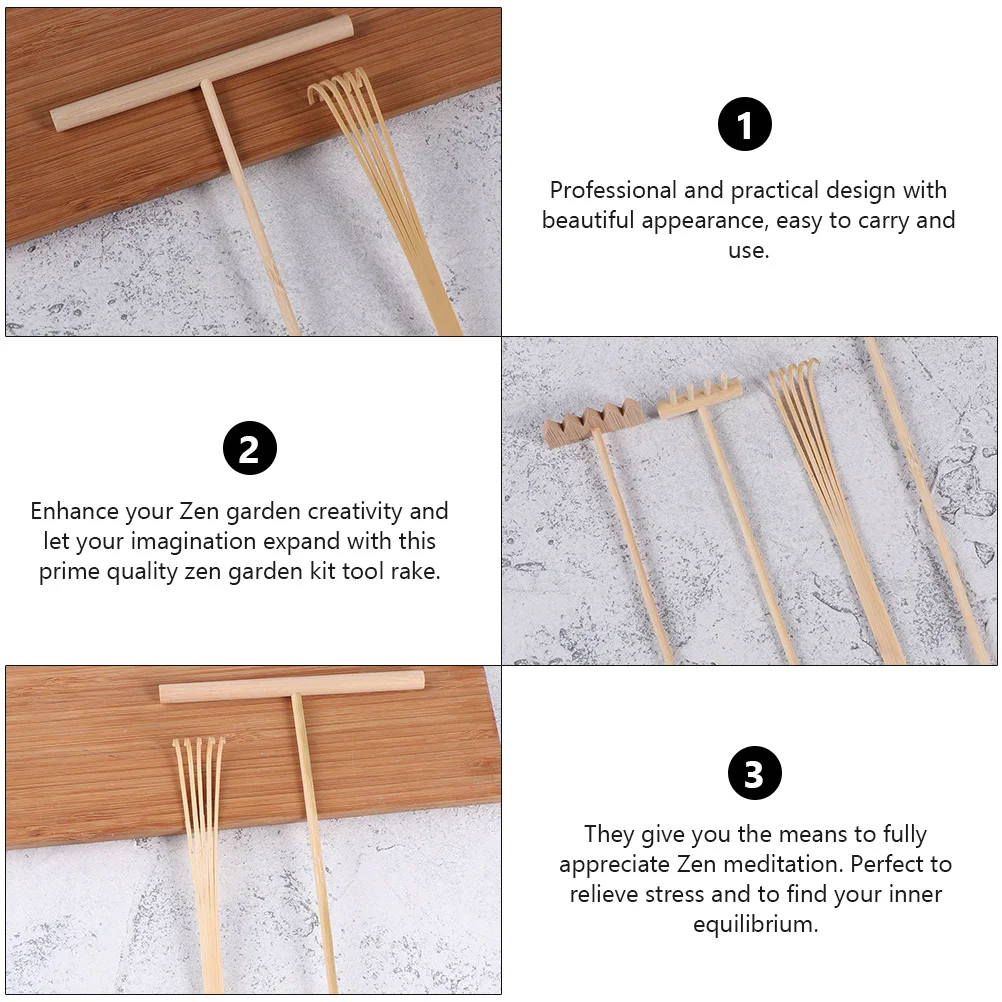 1

Professional and practical design with beautiful appearance, easy to carry and use.

2

Enhance your Zen garden creativity and let your imagination expand with this prime quality zen garden kit tool rake.

3

They give you the means to fully appreciate Zen meditation. Perfect to relieve stress and to find your inner equilibrium.