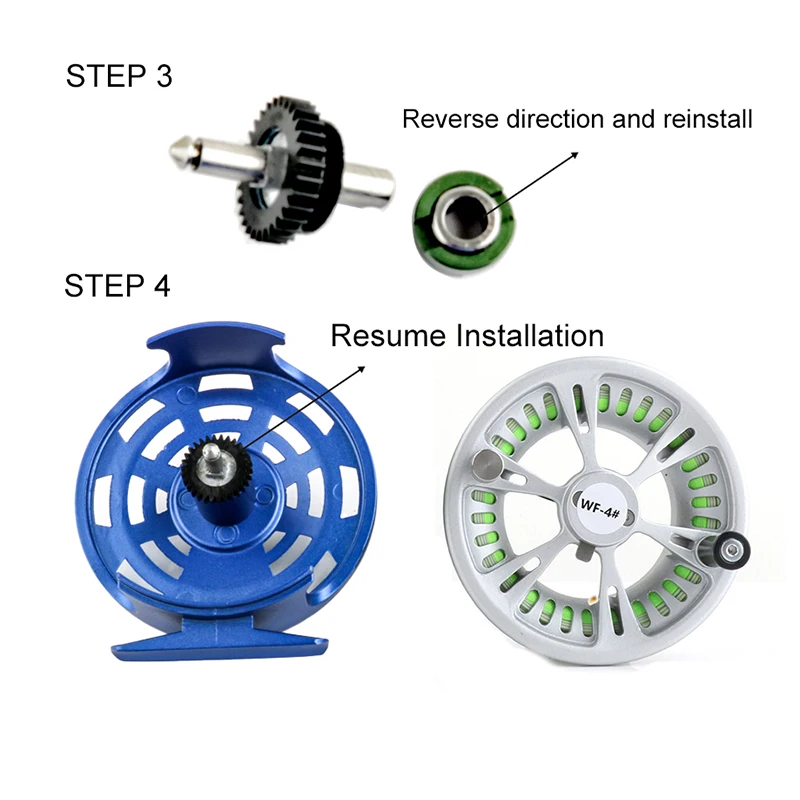 STEP 3

Reverse direction and reinstall

STEP 4

Resume Installation

WF-4#