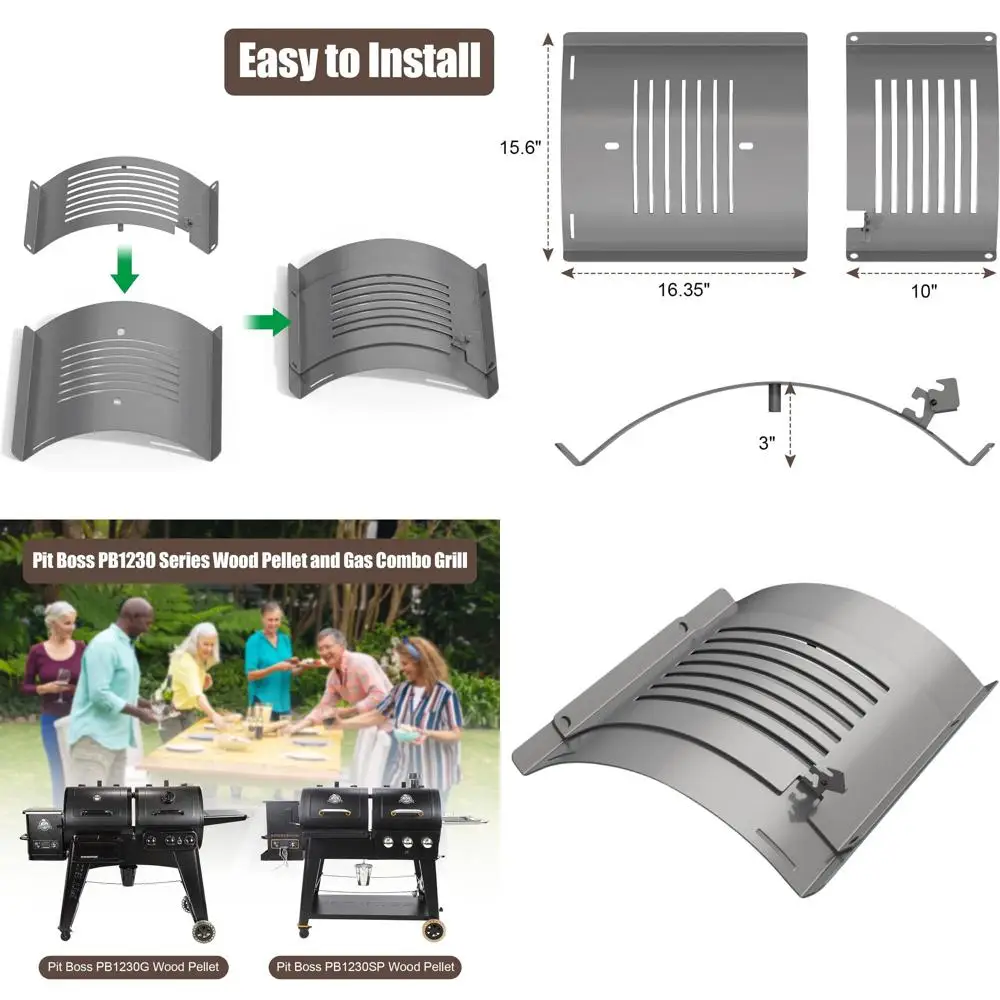 Easy to Install

15.6"

16.35"

10"

3"

Pit Boss PB1230 Series Wood Pellet and Gas Combo Grill

Pit Boss PB1230G Wood Pellet

Pit Boss PB1230SP Wood Pellet