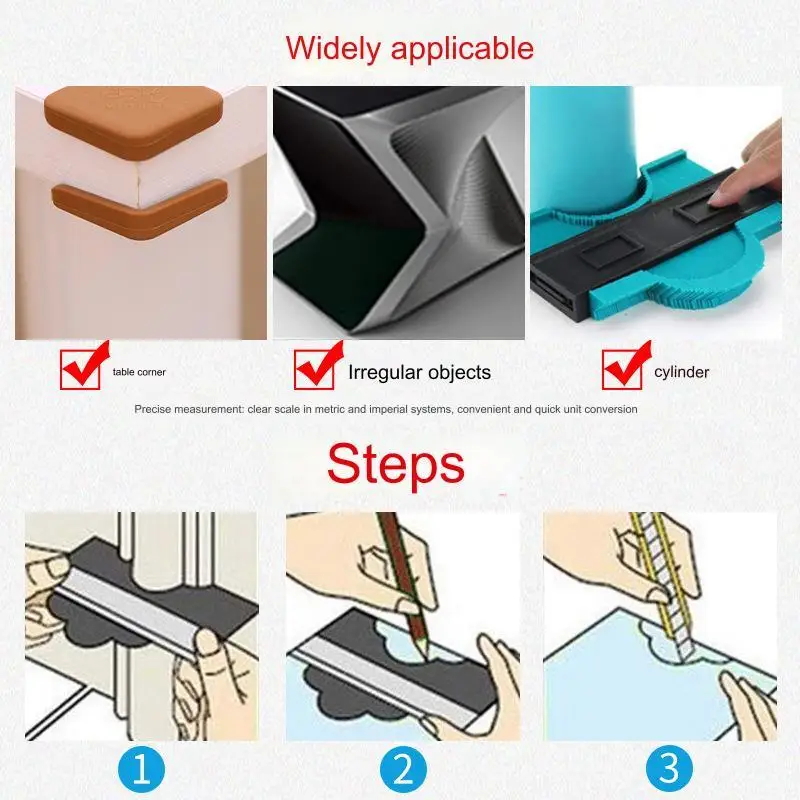 Widely applicable

table corner

Irregular objects

cylinder

Precise measurement: clear scale in metric and imperial systems, convenient and quick unit conversion

Steps

1

2

3