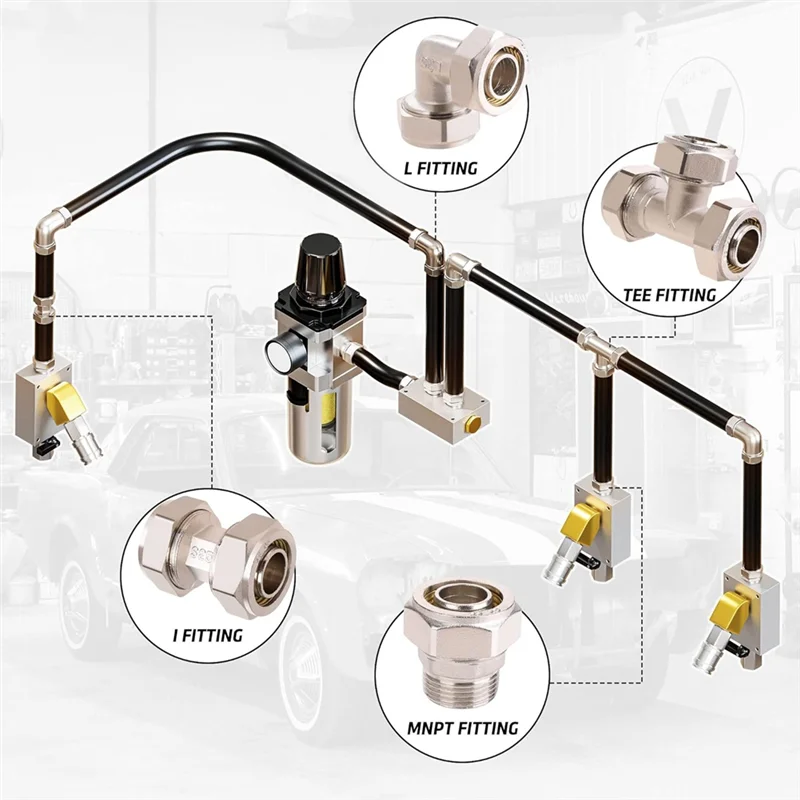 L FITTING

TEE FITTING

I FITTING

MNPT FITTING