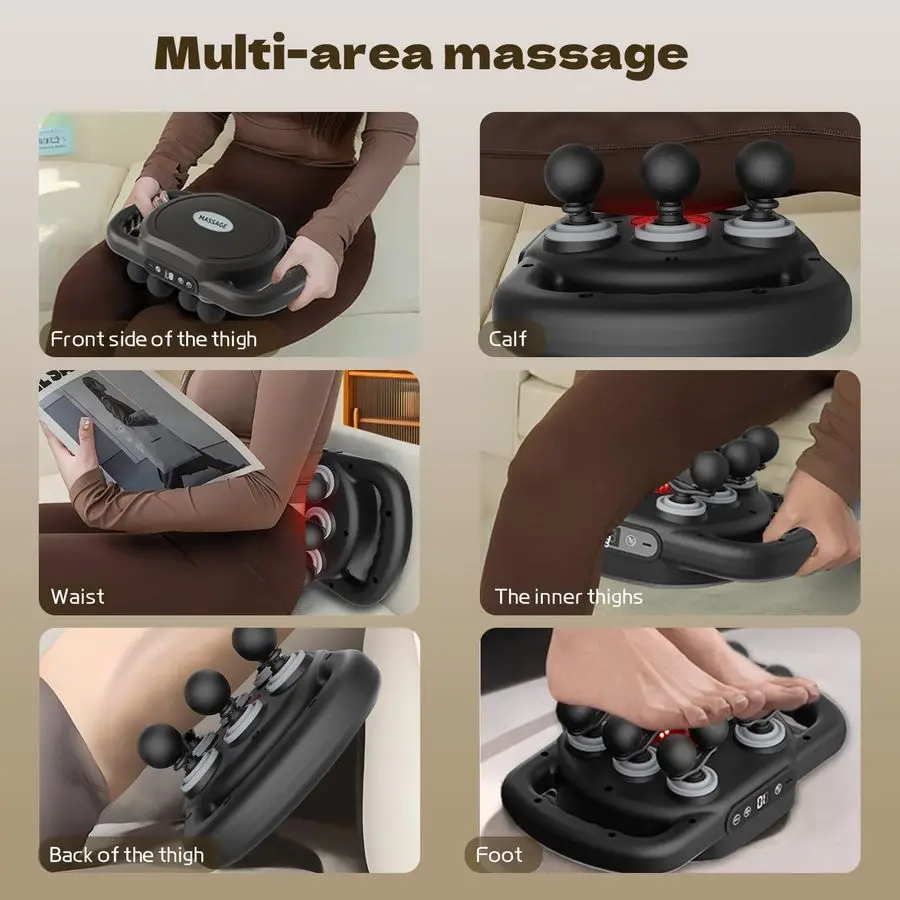 Multi-area massage

MASSAGE

Front side of the thigh

Calf

Waist

The inner thighs

Back of the thigh

Foot