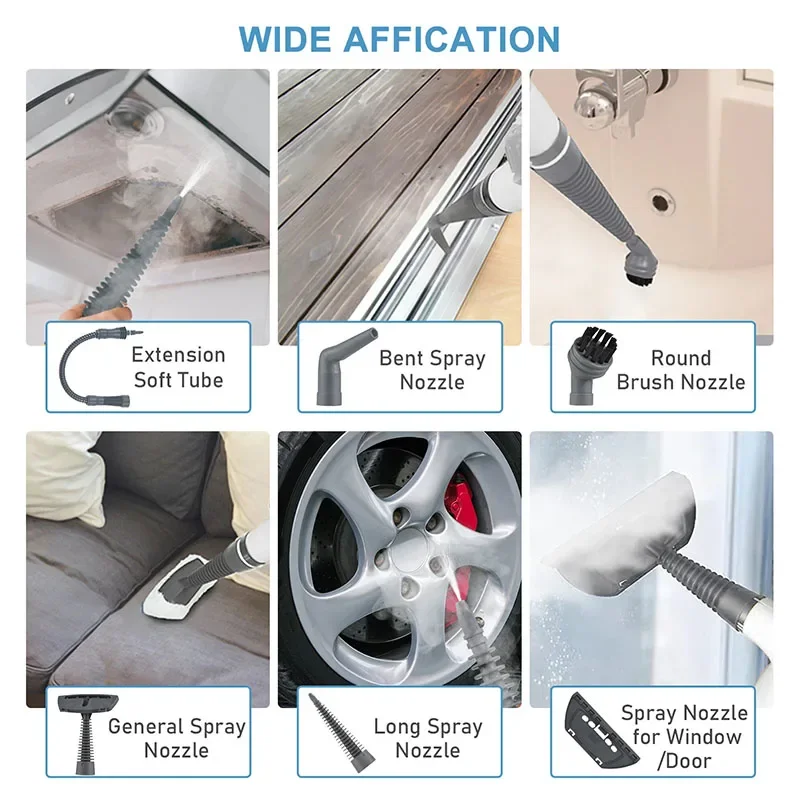 WIDE AFFICATION

Extension Soft Tube

Bent Spray Nozzle

Round Brush Nozzle

General Spray Nozzle

Long Spray Nozzle

Spray Nozzle for Window /Door