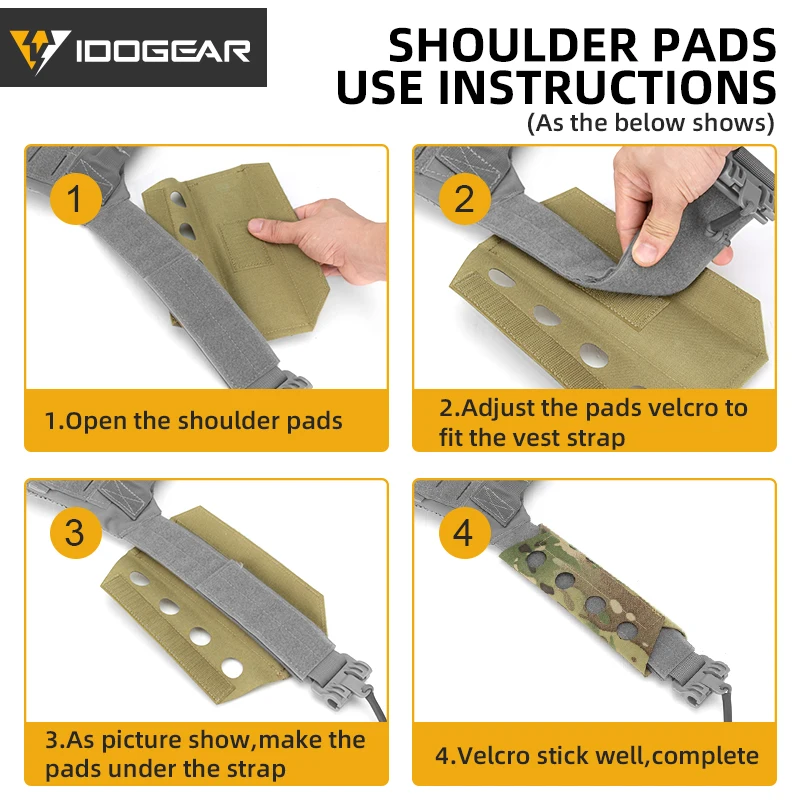 IDOGEAR

SHOULDER PADS USE INSTRUCTIONS
(As the below shows)

1

1.Open the shoulder pads

2

2.Adjust the pads velcro to fit the vest strap

3

3.As picture show,make the pads under the strap

4

4.Velcro stick well,complete