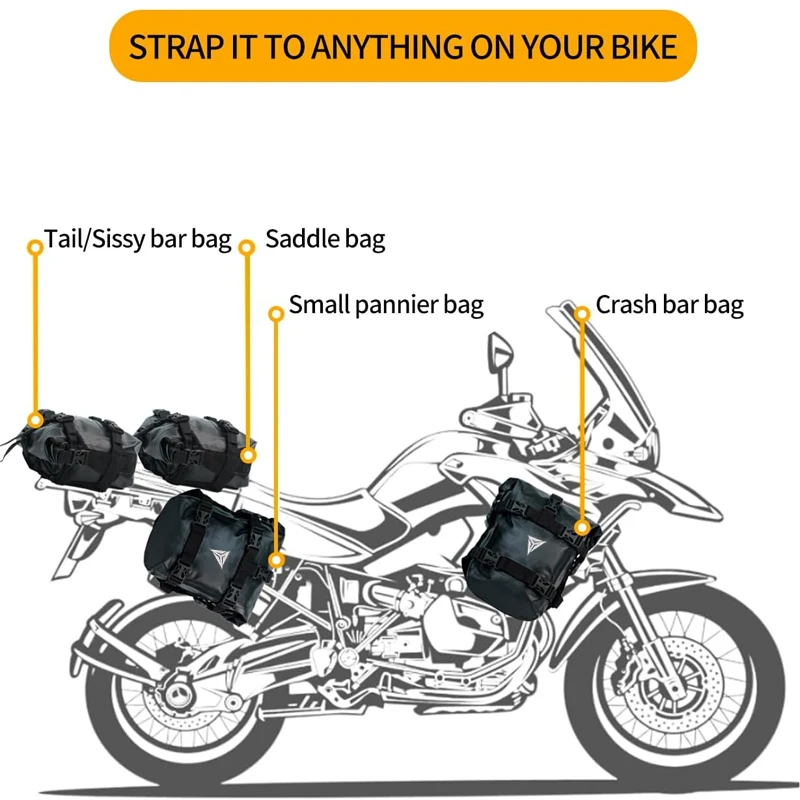 STRAP IT TO ANYTHING ON YOUR BIKE

Tail/Sissy bar bag

Saddle bag

Small pannier bag

Crash bar bag