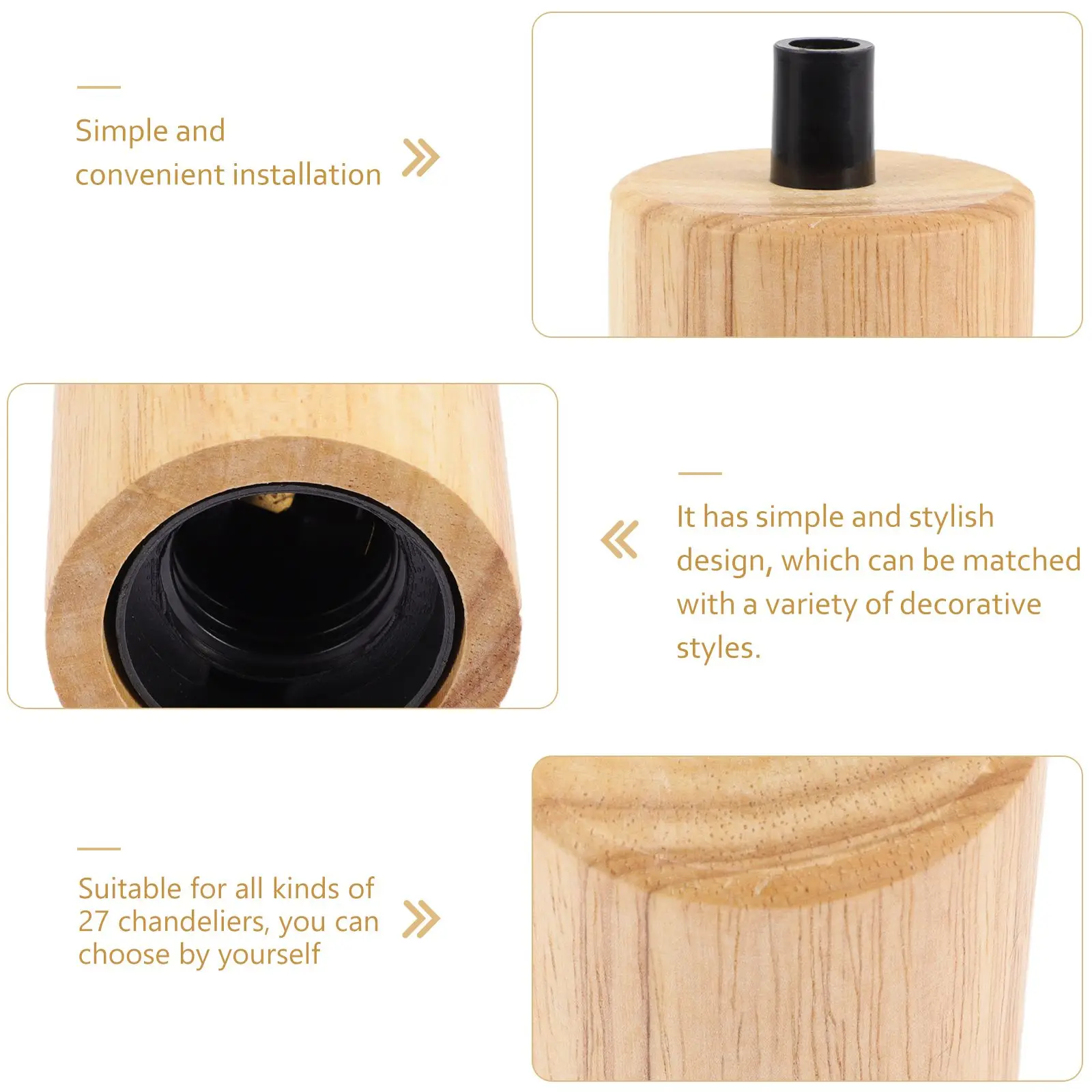 Simple and convenient installation

It has simple and stylish design, which can be matched with a variety of decorative styles.

Suitable for all kinds of 27 chandeliers, you can choose by yourself