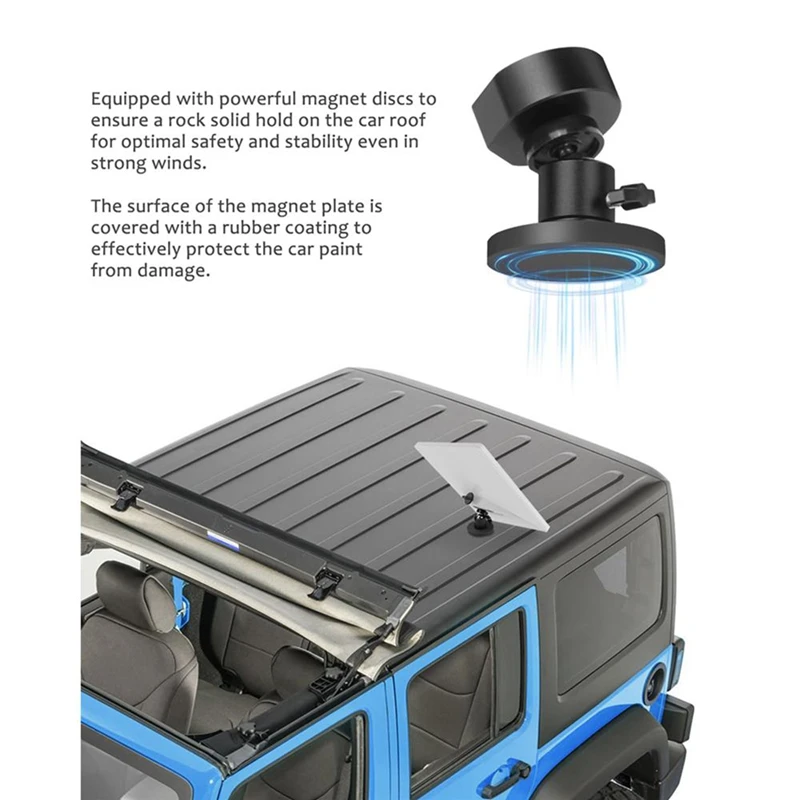 Equipped with powerful magnet discs to ensure a rock solid hold on the car roof for optimal safety and stability even in strong winds.

The surface of the magnet plate is covered with a rubber coating to effectively protect the car paint from damage.