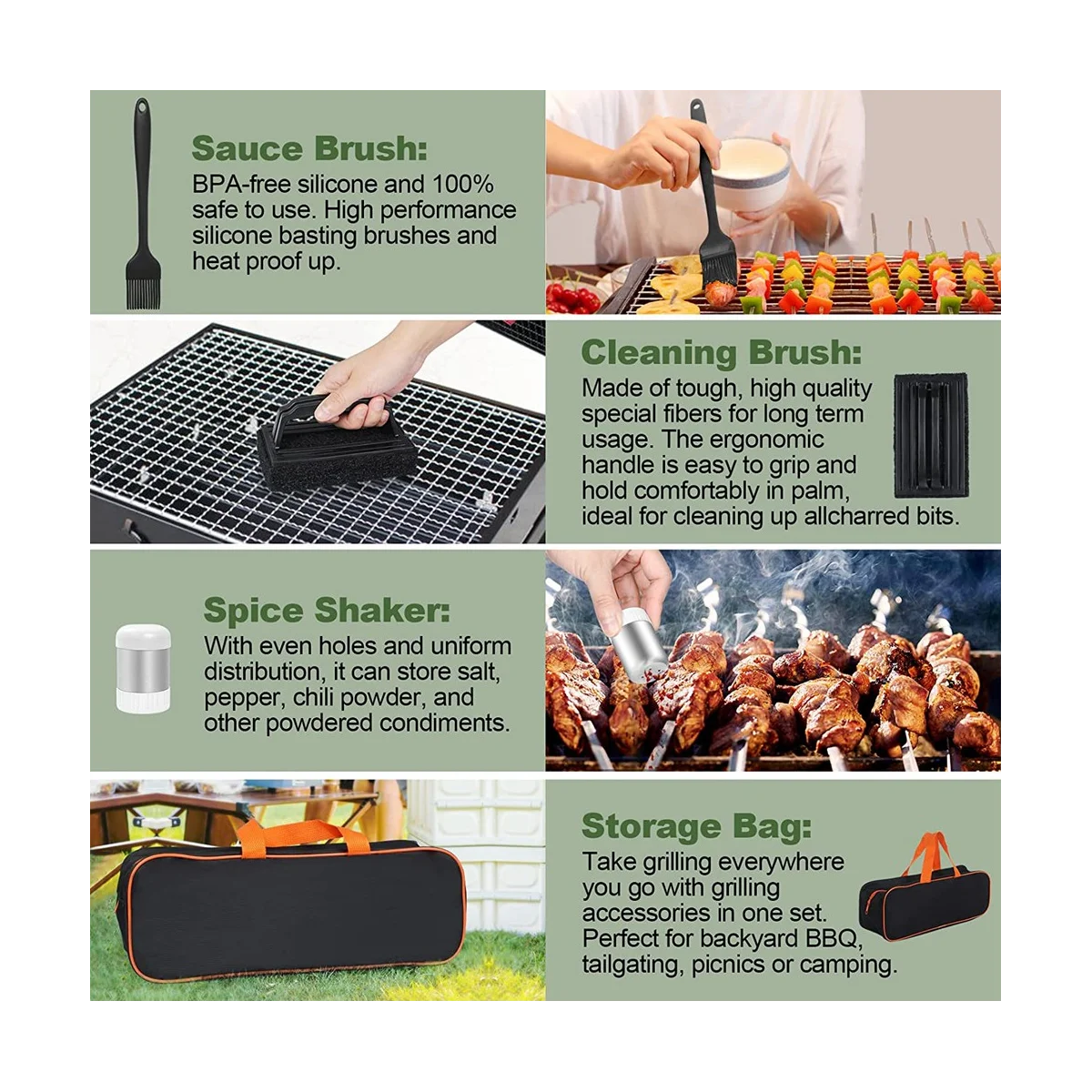 Sauce Brush:
BPA-free silicone and 100% safe to use. High performance silicone basting brushes and heat proof up.

Cleaning Brush:
Made of tough, high quality special fibers for long term usage. The ergonomic handle is easy to grip and hold comfortably in palm, ideal for cleaning up allcharred bits.

Spice Shaker:
With even holes and uniform distribution, it can store salt, pepper, chili powder, and other powdered condiments.

Storage Bag:
Take grilling everywhere you go with grilling accessories in one set. Perfect for backyard BBQ, tailgating, picnics or camping.