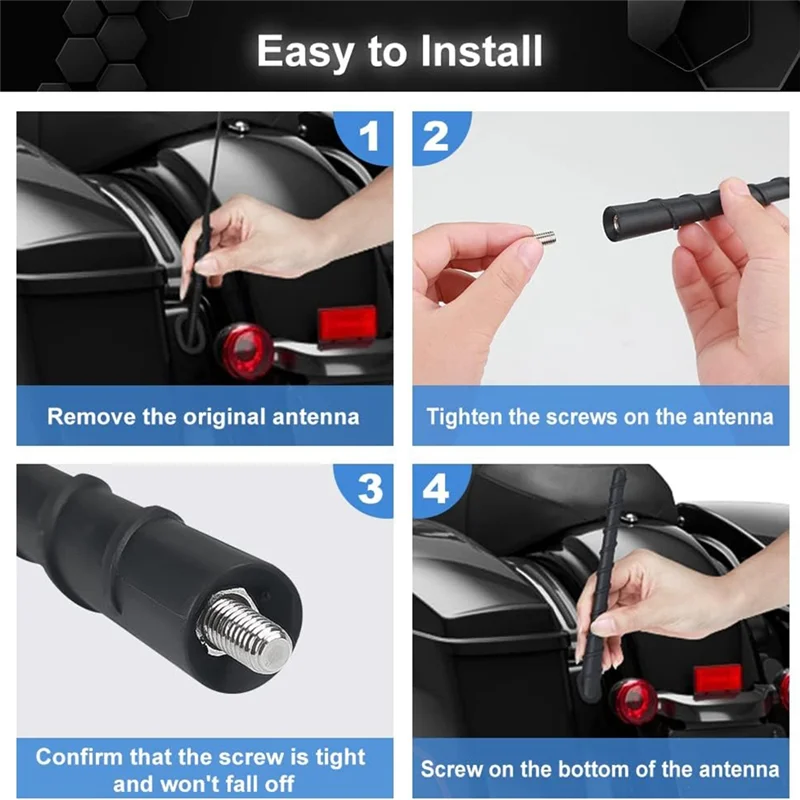 Easy to Install

1

Remove the original antenna

2

Tighten the screws on the antenna

3

Confirm that the screw is tight and won't fall off

4

Screw on the bottom of the antenna