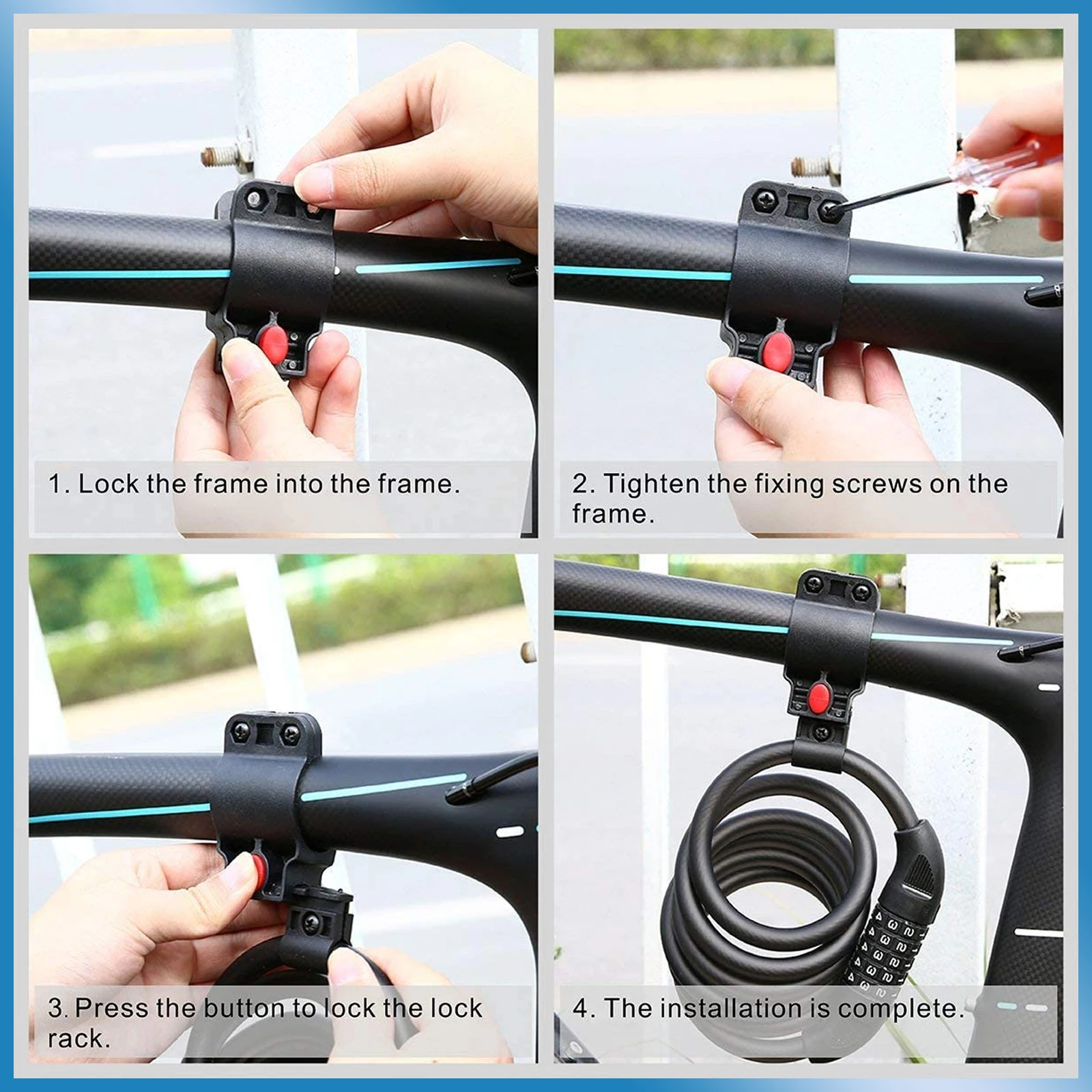 1. Lock the frame into the frame.

2. Tighten the fixing screws on the frame.

3. Press the button to lock the lock rack.

4. The installation is complete.