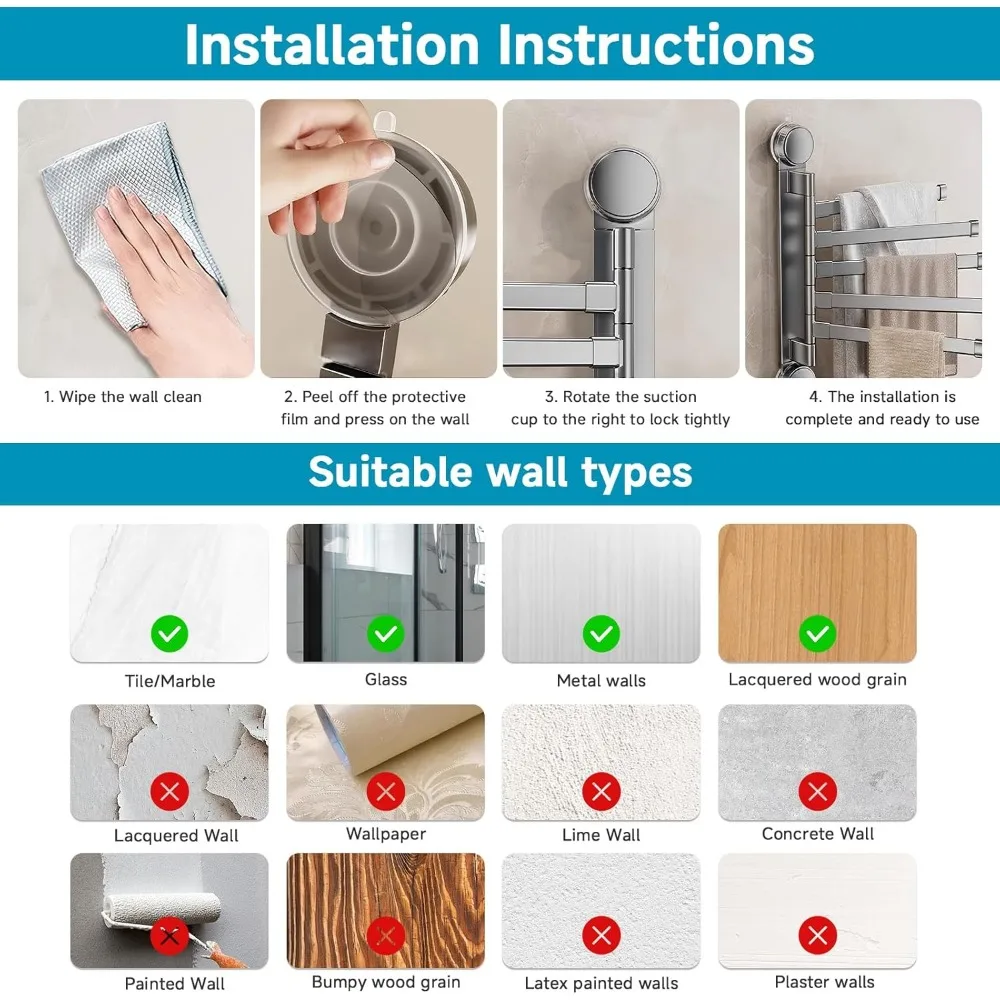 Installation Instructions

1. Wipe the wall clean

2. Peel off the protective film and press on the wall

3. Rotate the suction cup to the right to lock tightly

4. The installation is complete and ready to use

Suitable wall types

Tile/Marble

Glass

Metal walls

Lacquered wood grain

Lacquered Wall

Wallpaper

Lime Wall

Concrete Wall

Painted Wall

Bumpy wood grain

Latex painted walls

Plaster walls