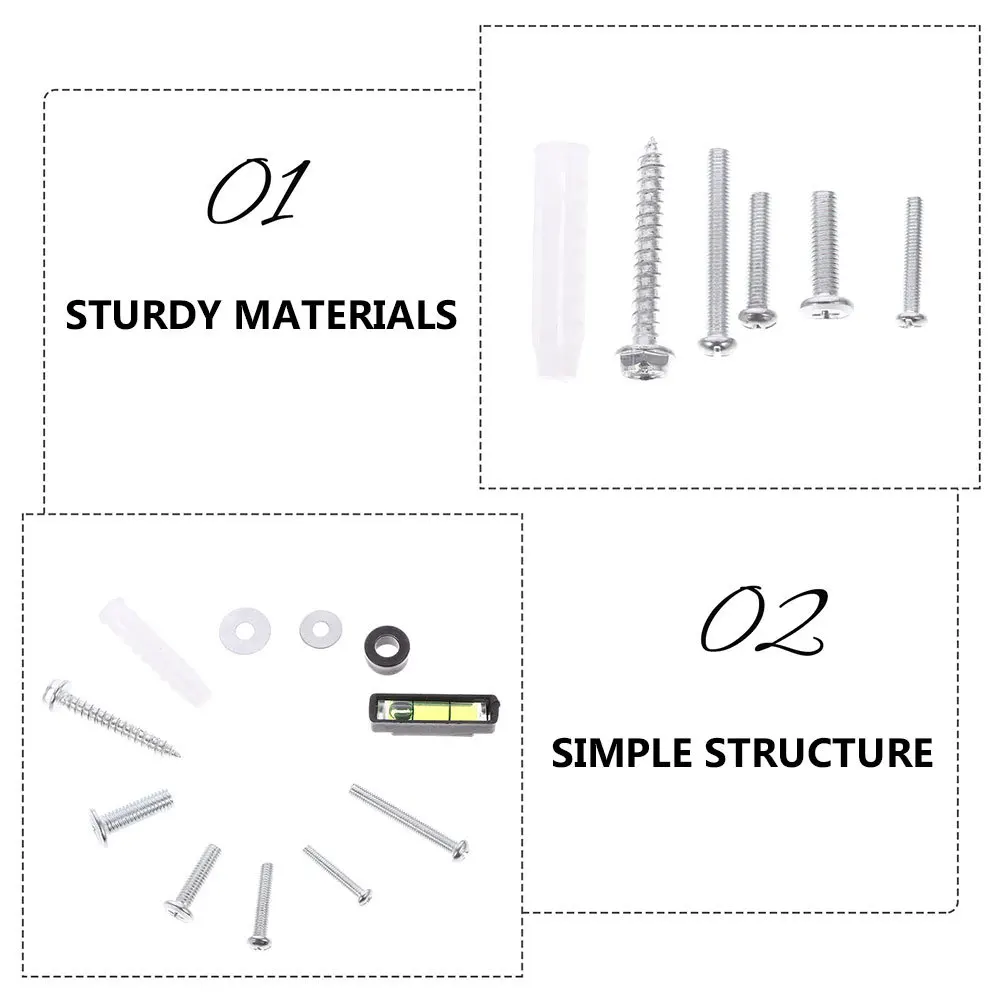 01

STURDY MATERIALS

02

SIMPLE STRUCTURE