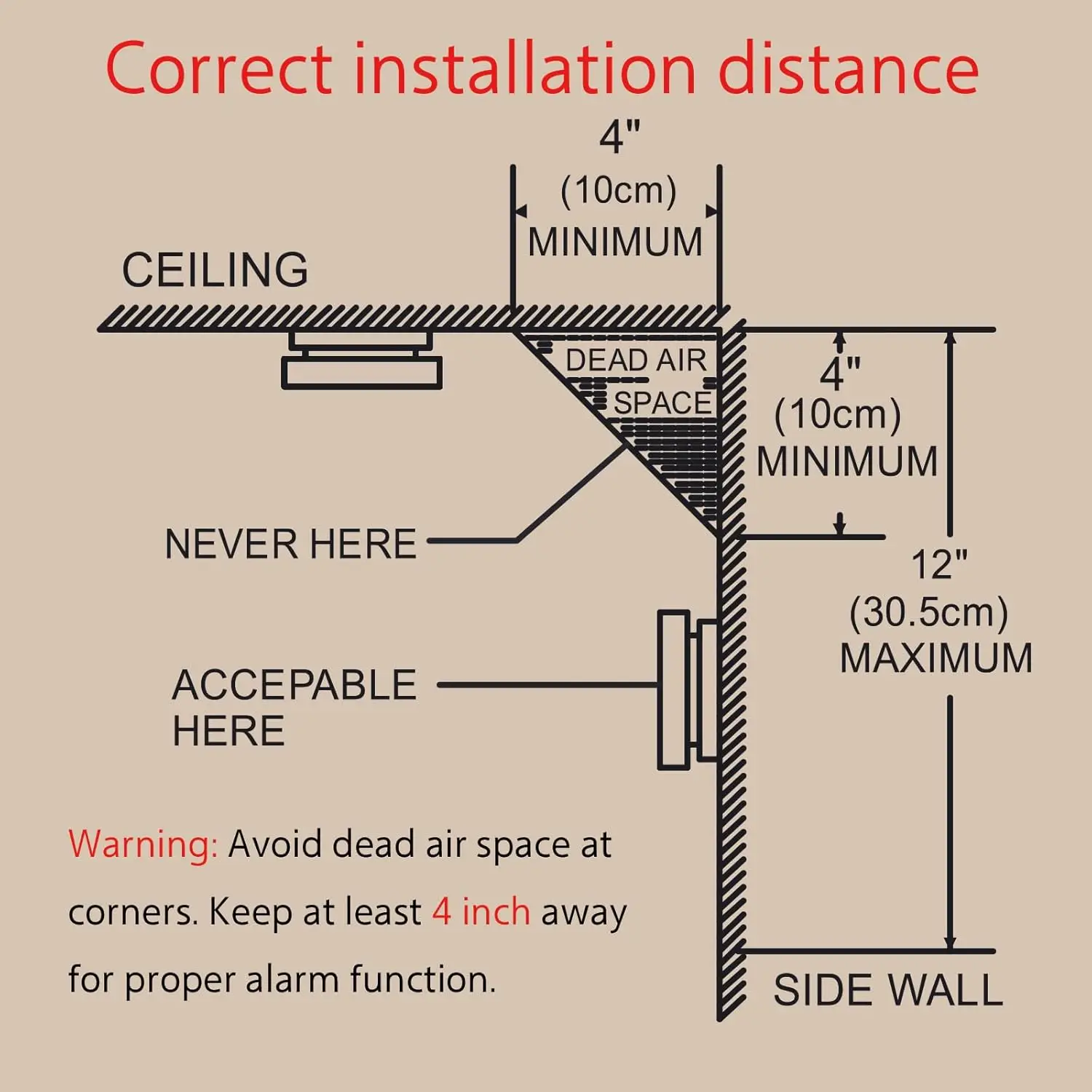 Correct installation distance

4"
(10cm)
MINIMUM

CEILING

DEAD AIR SPACE

4"
(10cm)
MINIMUM

NEVER HERE

12"
(30.5cm)
MAXIMUM

ACCEPABLE HERE

Warning: Avoid dead air space at corners. Keep at least 4 inch away for proper alarm function.

SIDE WALL