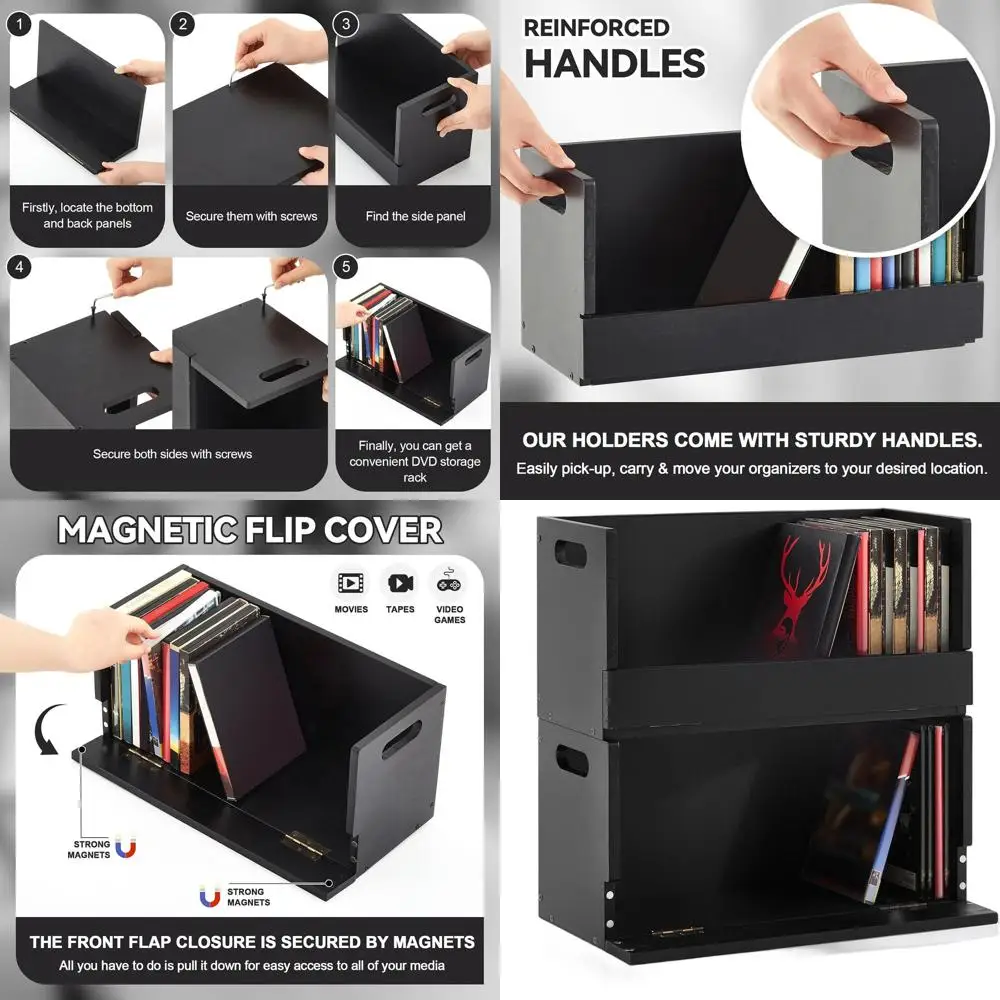 1
Firstly, locate the bottom and back panels

2
Secure them with screws

3
Find the side panel

4
Secure both sides with screws

5
Finally, you can get a convenient DVD storage rack

REINFORCED HANDLES

OUR HOLDERS COME WITH STURDY HANDLES.
Easily pick-up, carry & move your organizers to your desired location.

MAGNETIC FLIP COVER

MOVIES
TAPES
VIDEO GAMES

STRONG MAGNETS

STRONG MAGNETS

THE FRONT FLAP CLOSURE IS SECURED BY MAGNETS
All you have to do is pull it down for easy access to all of your media