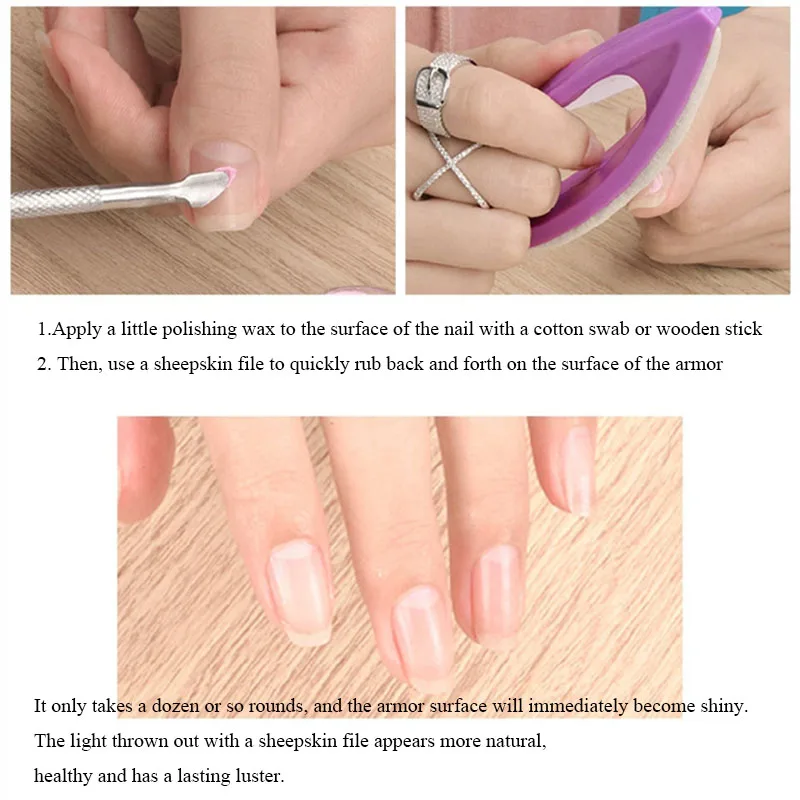 1.Apply a little polishing wax to the surface of the nail with a cotton swab or wooden stick
2. Then, use a sheepskin file to quickly rub back and forth on the surface of the armor

It only takes a dozen or so rounds, and the armor surface will immediately become shiny.
The light thrown out with a sheepskin file appears more natural,
healthy and has a lasting luster.