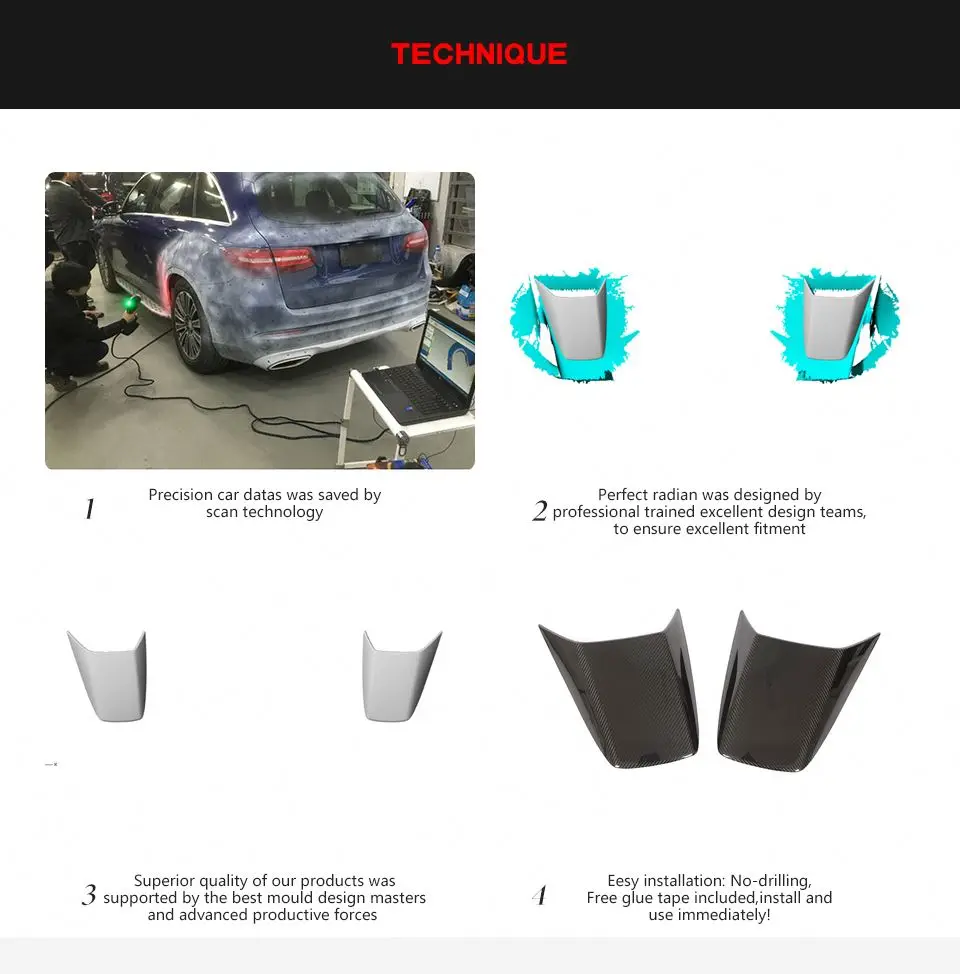 TECHNIQUE

1 Precision car datas was saved by scan technology

2 Perfect radian was designed by professional trained excellent design teams, to ensure excellent fitment

3 Superior quality of our products was supported by the best mould design masters and advanced productive forces

4 Eesy installation: No-drilling, Free glue tape included,install and use immediately!