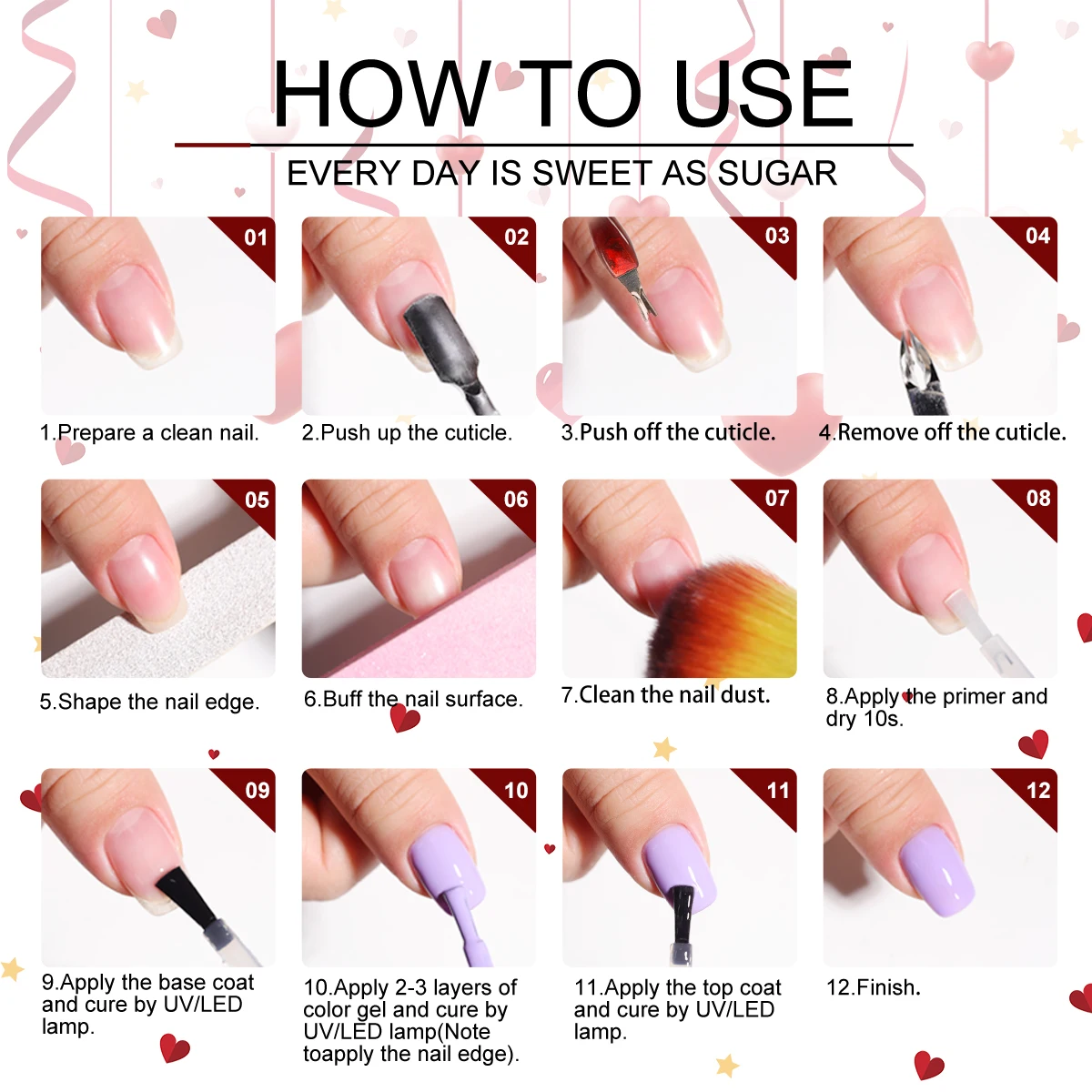 HOW TO USE

EVERY DAY IS SWEET AS SUGAR

01

1.Prepare a clean nail.

02

2.Push up the cuticle.

03

3.Push off the cuticle.

04

4.Remove off the cuticle.

05

5.Shape the nail edge.

06

6.Buff the nail surface.

07

7.Clean the nail dust.

08

8.Apply the primer and dry 10s.

09

9.Apply the base coat and cure by UV/LED lamp.

10

10.Apply 2-3 layers of color gel and cure by UV/LED lamp(Note toapply the nail edge).

11

11.Apply the top coat and cure by UV/LED lamp.

12

12.Finish.