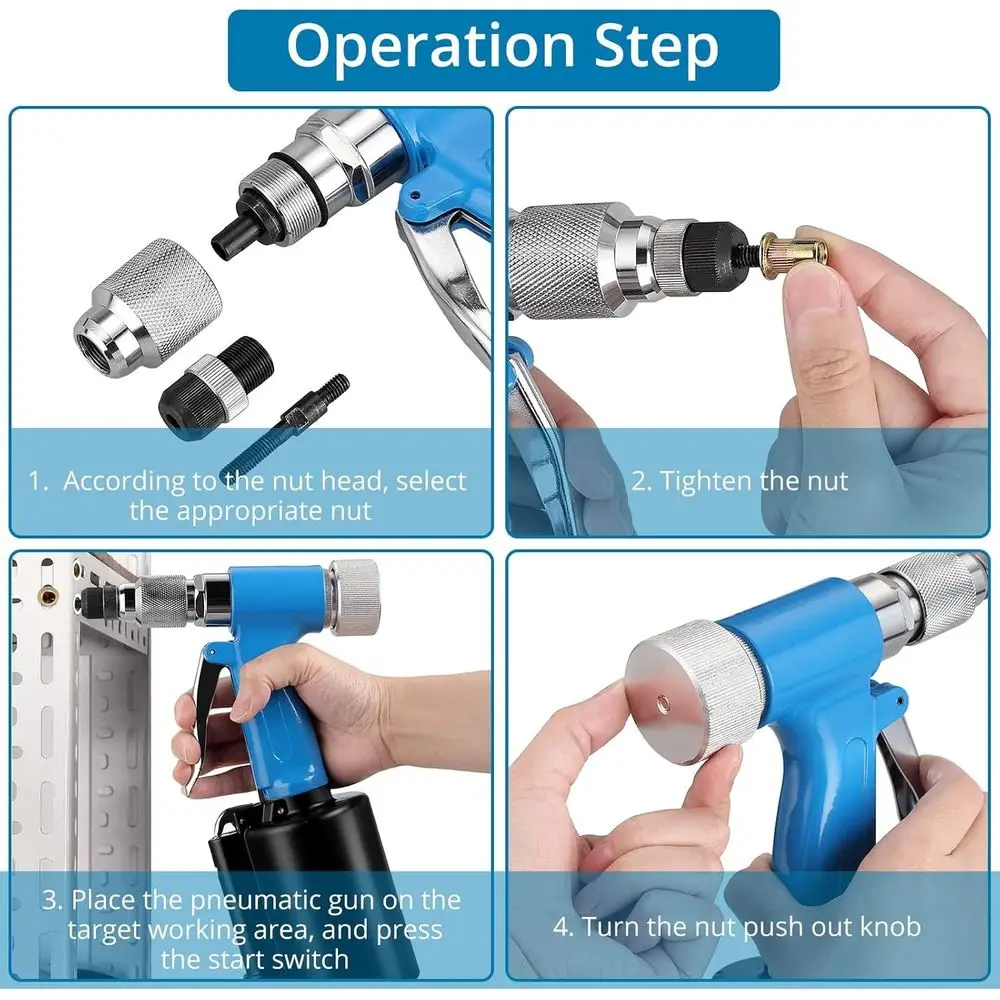 Operation Step

1. According to the nut head, select the appropriate nut

2. Tighten the nut

3. Place the pneumatic gun on the target working area, and press the start switch

4. Turn the nut push out knob