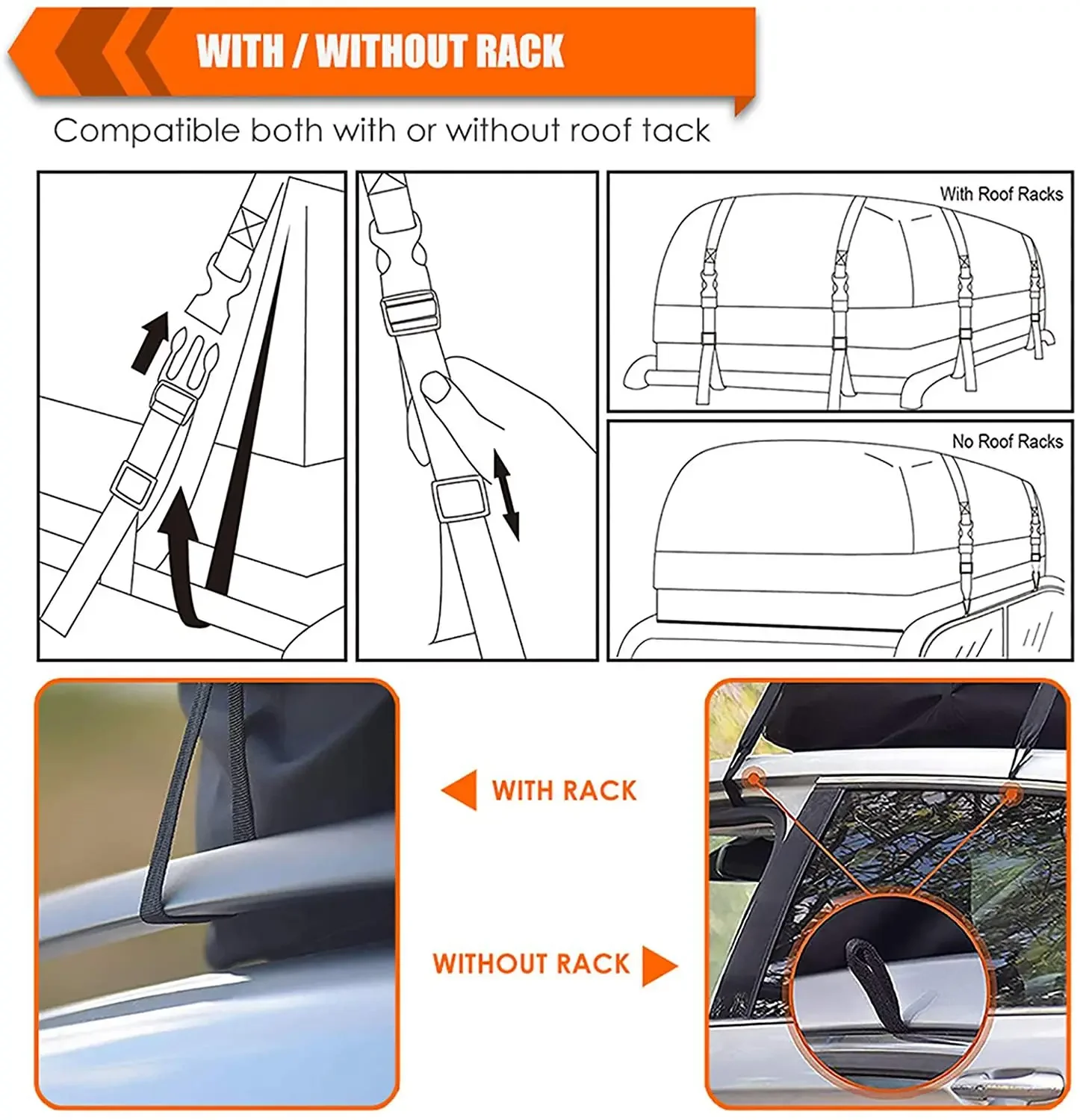 WITH / WITHOUT RACK

Compatible both with or without roof tack

With Roof Racks

No Roof Racks

WITH RACK

WITHOUT RACK