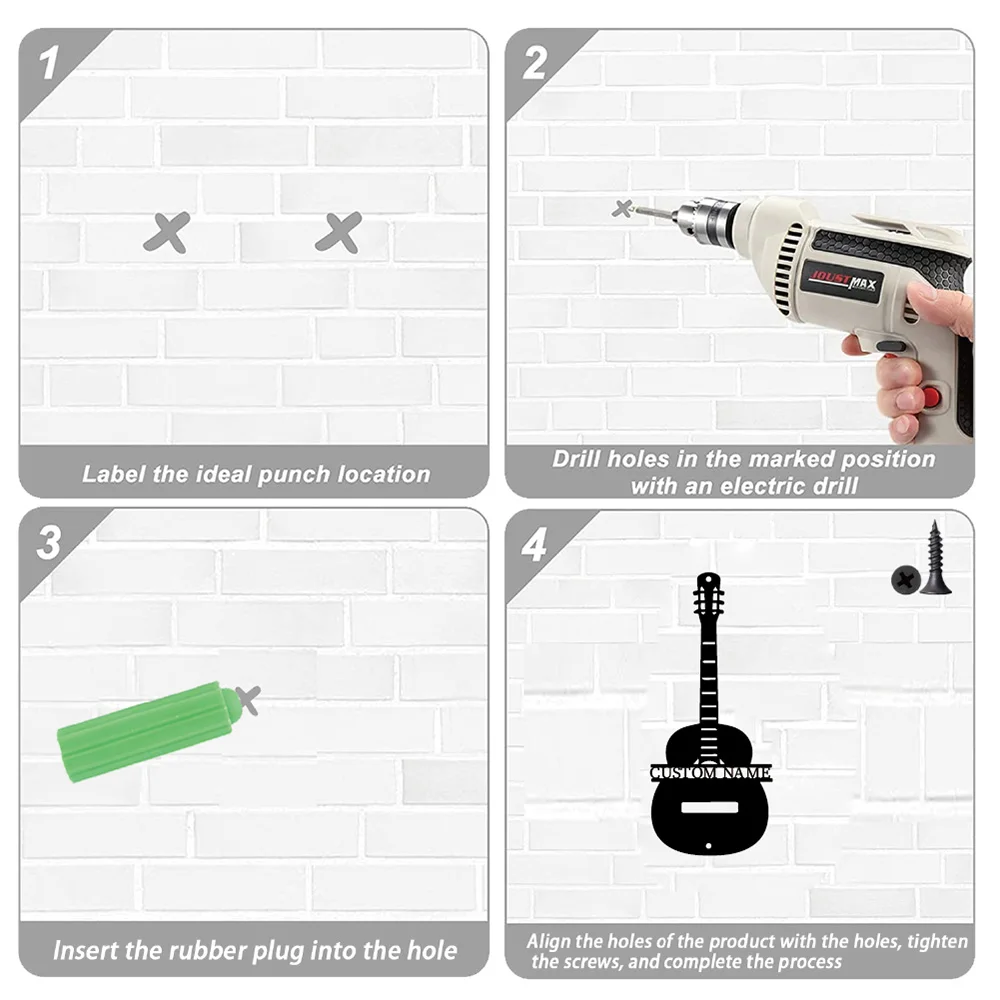 1

Label the ideal punch location

2

JOUSTMAX

Drill holes in the marked position with an electric drill

3

Insert the rubber plug into the hole

4

CUSTOM NAME

Align the holes of the product with the holes, tighten the screws, and complete the process