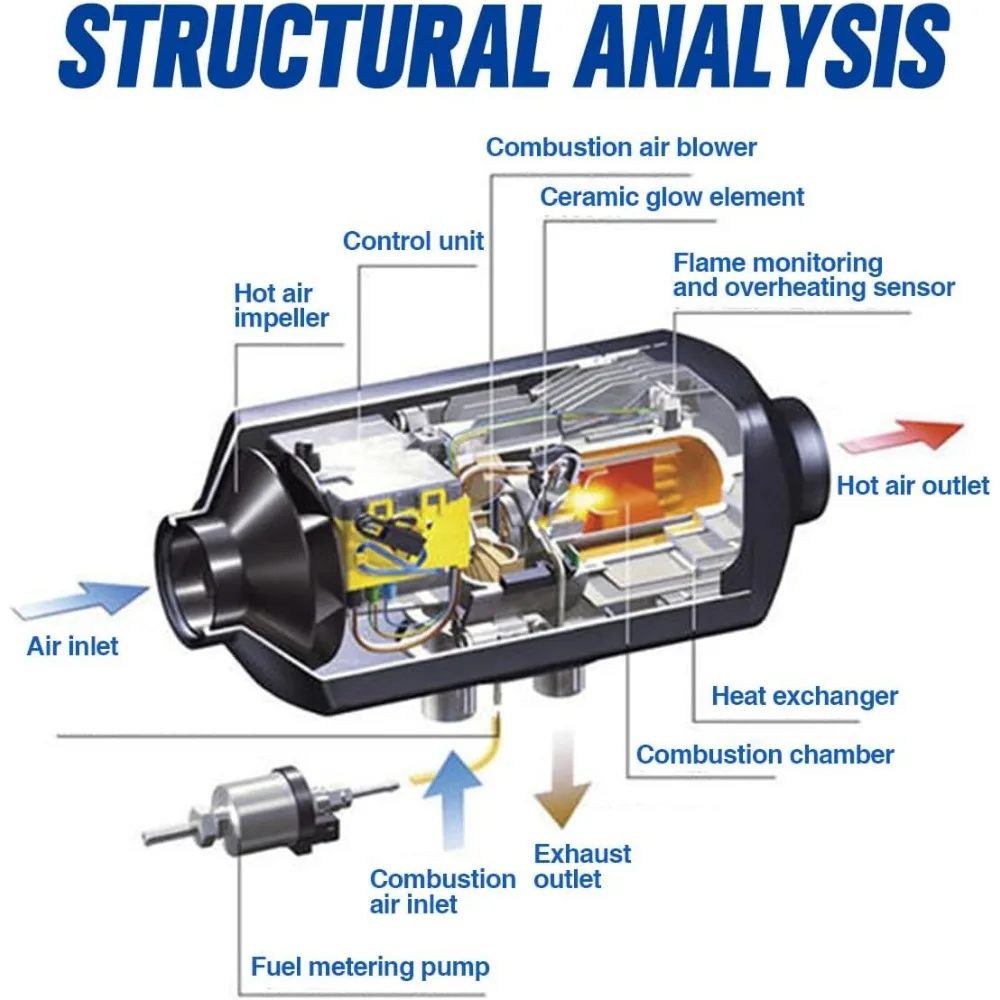 STRUCTURAL ANALYSIS

Combustion air blower

Ceramic glow element

Control unit

Flame monitoring and overheating sensor

Hot air impeller

Hot air outlet

Air inlet

Heat exchanger

Combustion chamber

Exhaust outlet

Combustion air inlet

Fuel metering pump