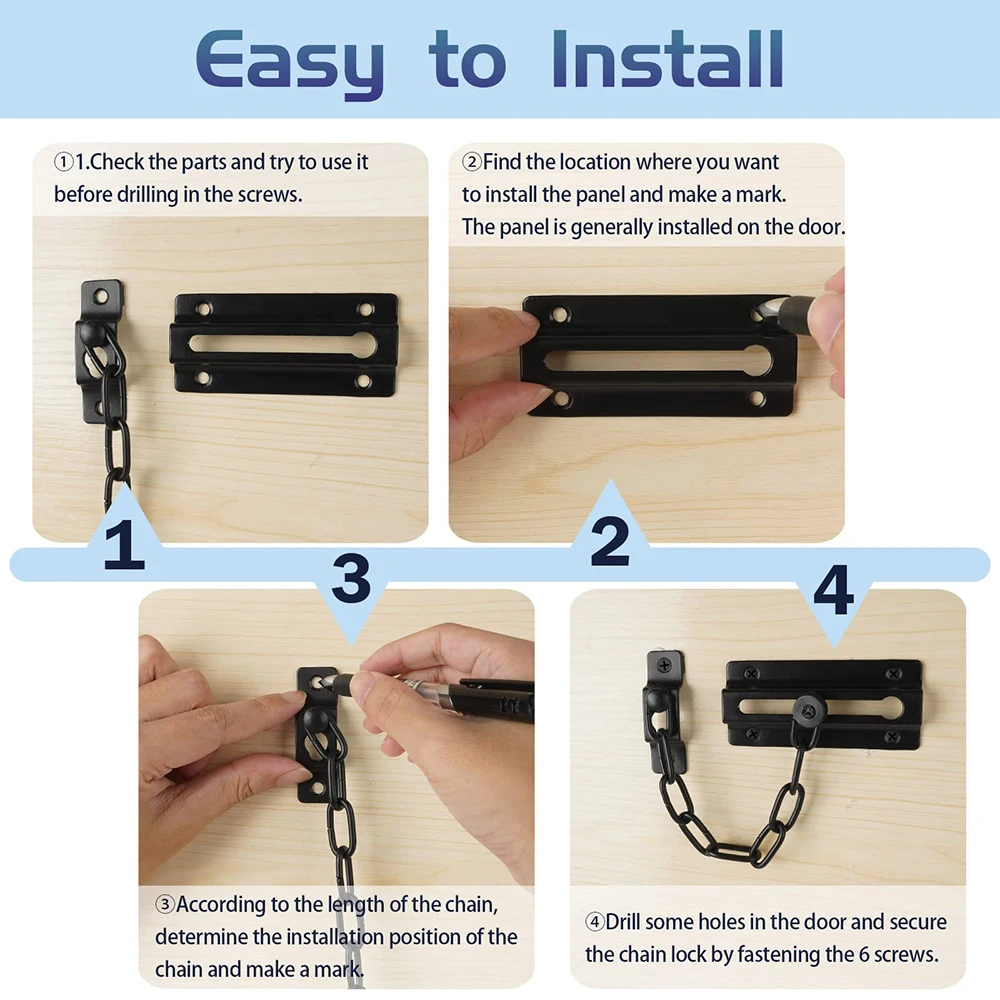 Easy to Install

①1.Check the parts and try to use it before drilling in the screws.

②Find the location where you want to install the panel and make a mark. The panel is generally installed on the door.

1

2

3

4

③According to the length of the chain, determine the installation position of the chain and make a mark.

④Drill some holes in the door and secure the chain lock by fastening the 6 screws.