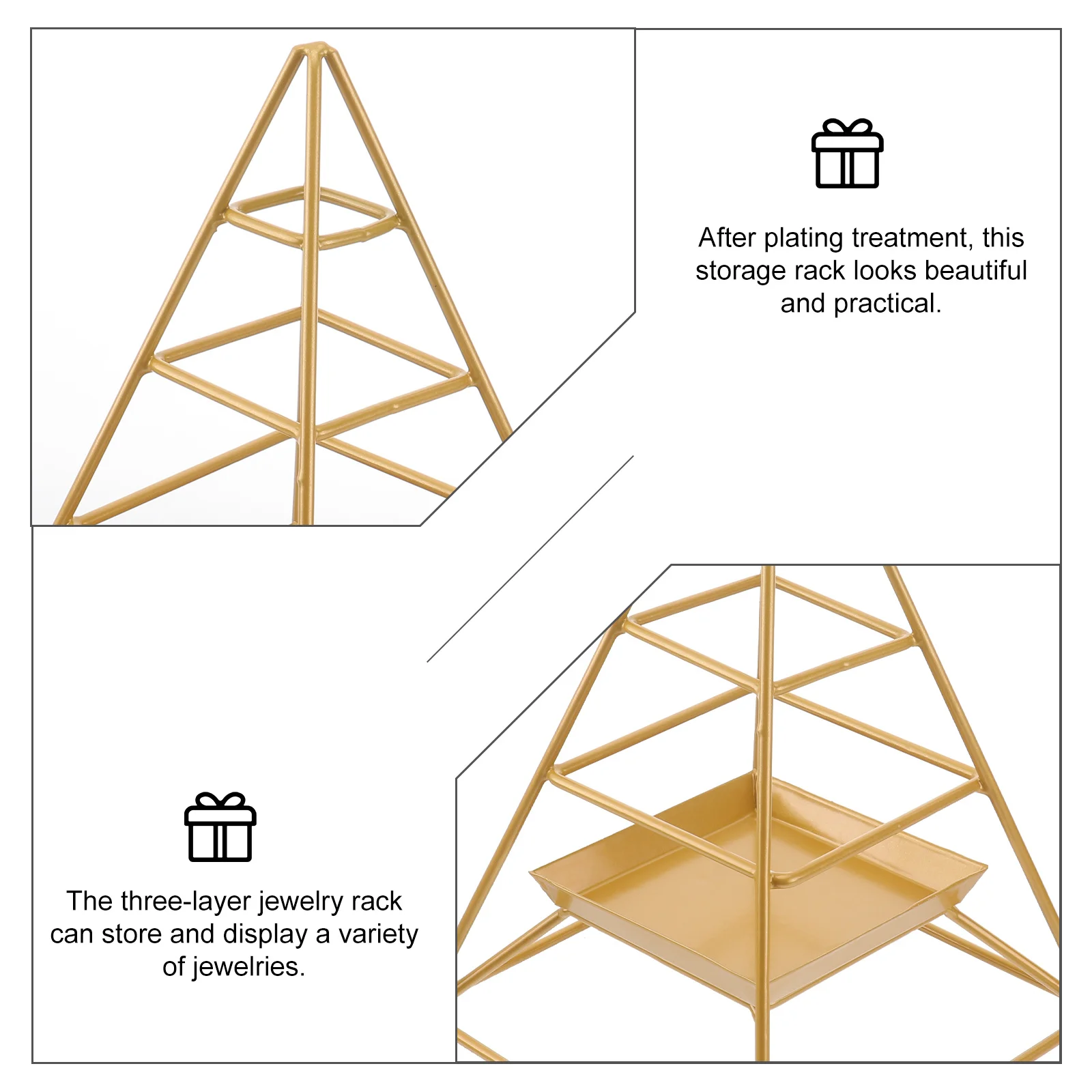 After plating treatment, this storage rack looks beautiful and practical.

The three-layer jewelry rack can store and display a variety of jewelries.