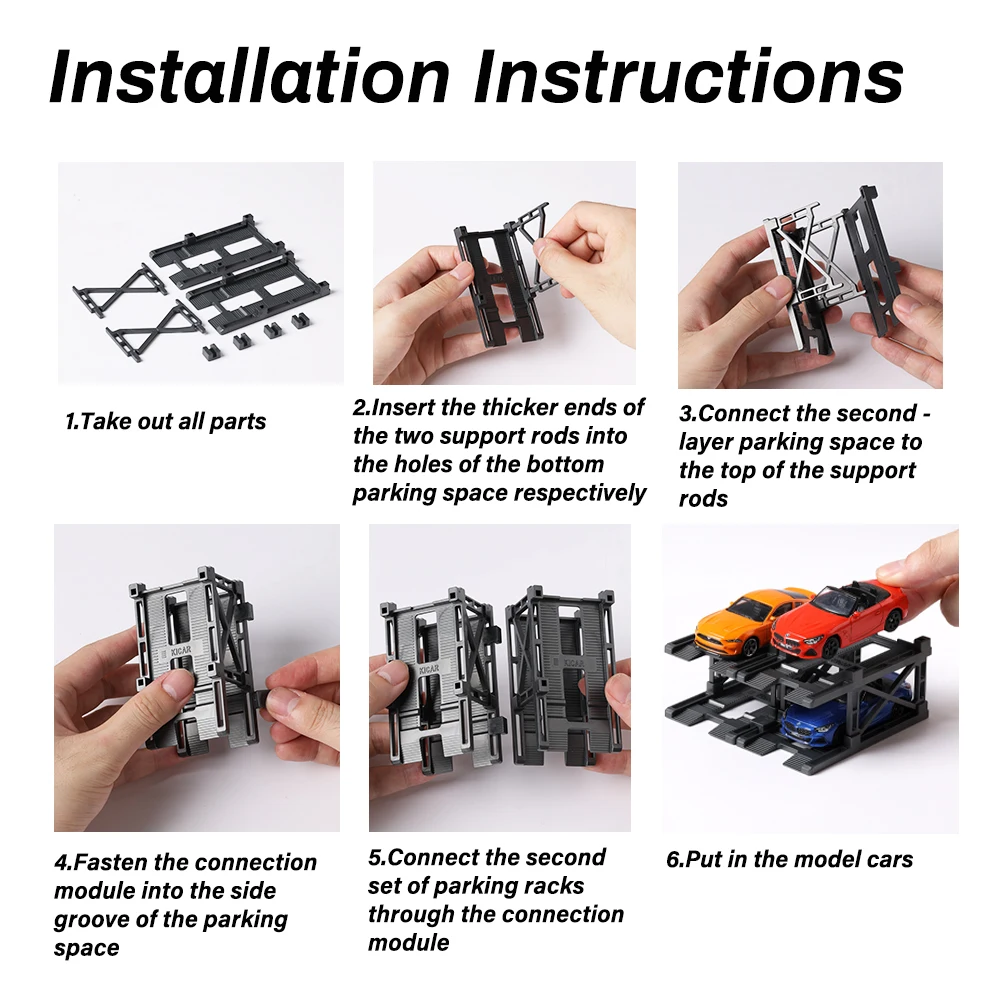 Installation Instructions

1.Take out all parts

2.Insert the thicker ends of the two support rods into the holes of the bottom parking space respectively

3.Connect the second - layer parking space to the top of the support rods

XICAR

4.Fasten the connection module into the side groove of the parking space

XICAR

XICAR

5.Connect the second set of parking racks through the connection module

6.Put in the model cars