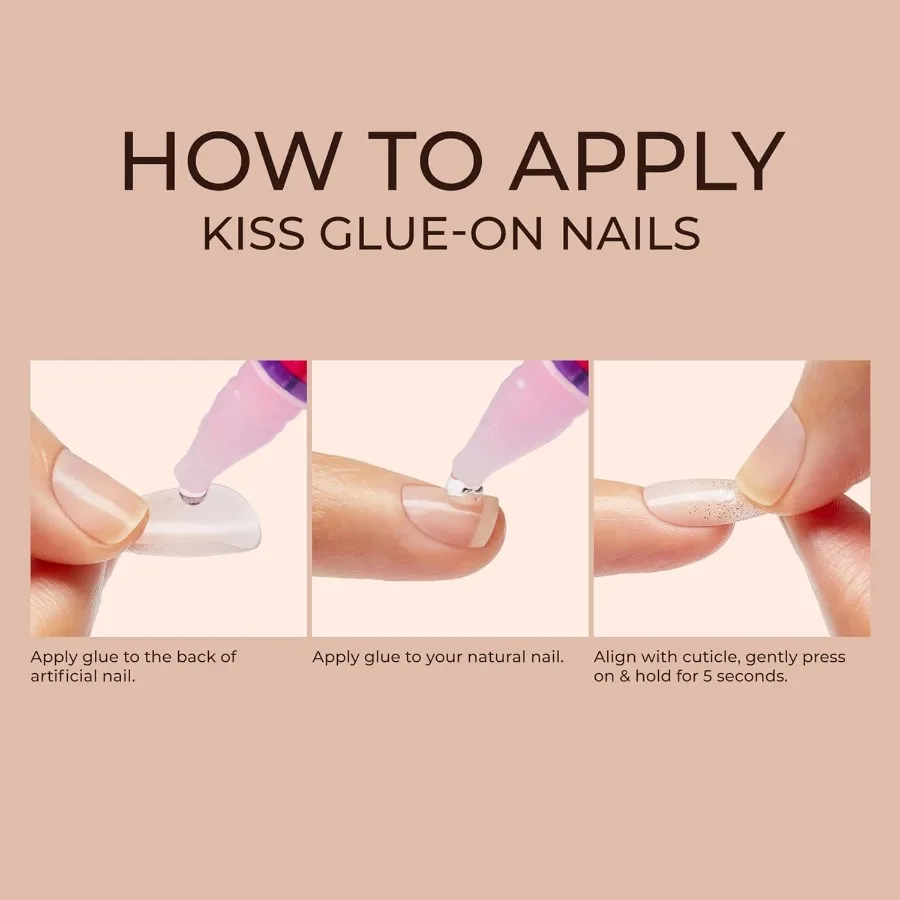 HOW TO APPLY
KISS GLUE-ON NAILS

Apply glue to the back of artificial nail.

Apply glue to your natural nail.

Align with cuticle, gently press on & hold for 5 seconds.