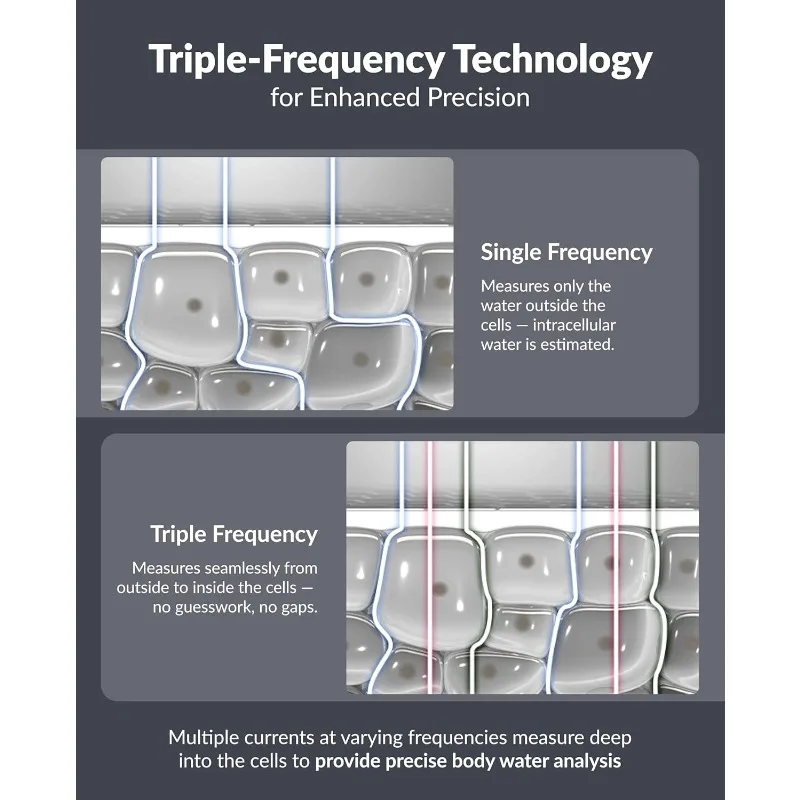 Triple-Frequency Technology
for Enhanced Precision

Single Frequency

Measures only the water outside the cells — intracellular water is estimated.

Triple Frequency

Measures seamlessly from outside to inside the cells — no guesswork, no gaps.

Multiple currents at varying frequencies measure deep into the cells to provide precise body water analysis