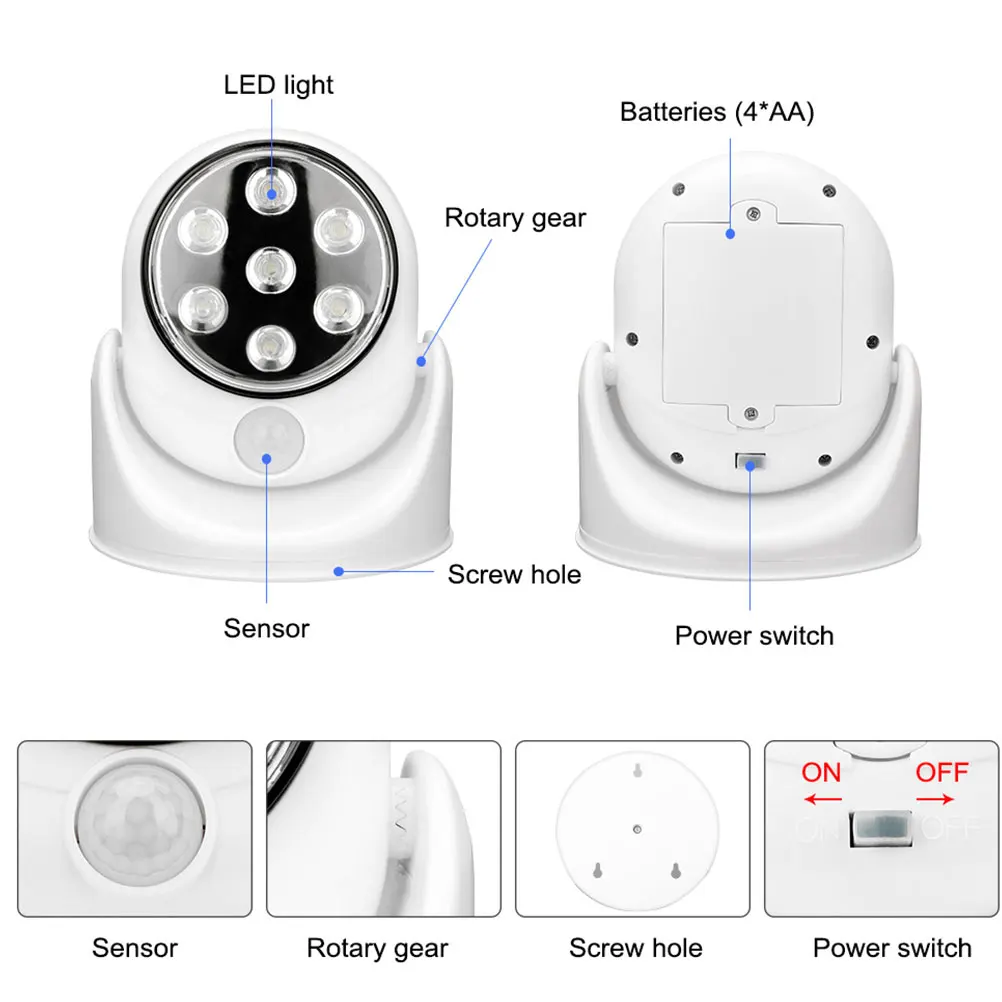 LED light

Batteries (4*AA)

Rotary gear

Screw hole

Sensor

Power switch

ON

OFF

ON

OFF

Sensor

Rotary gear

Screw hole

Power switch