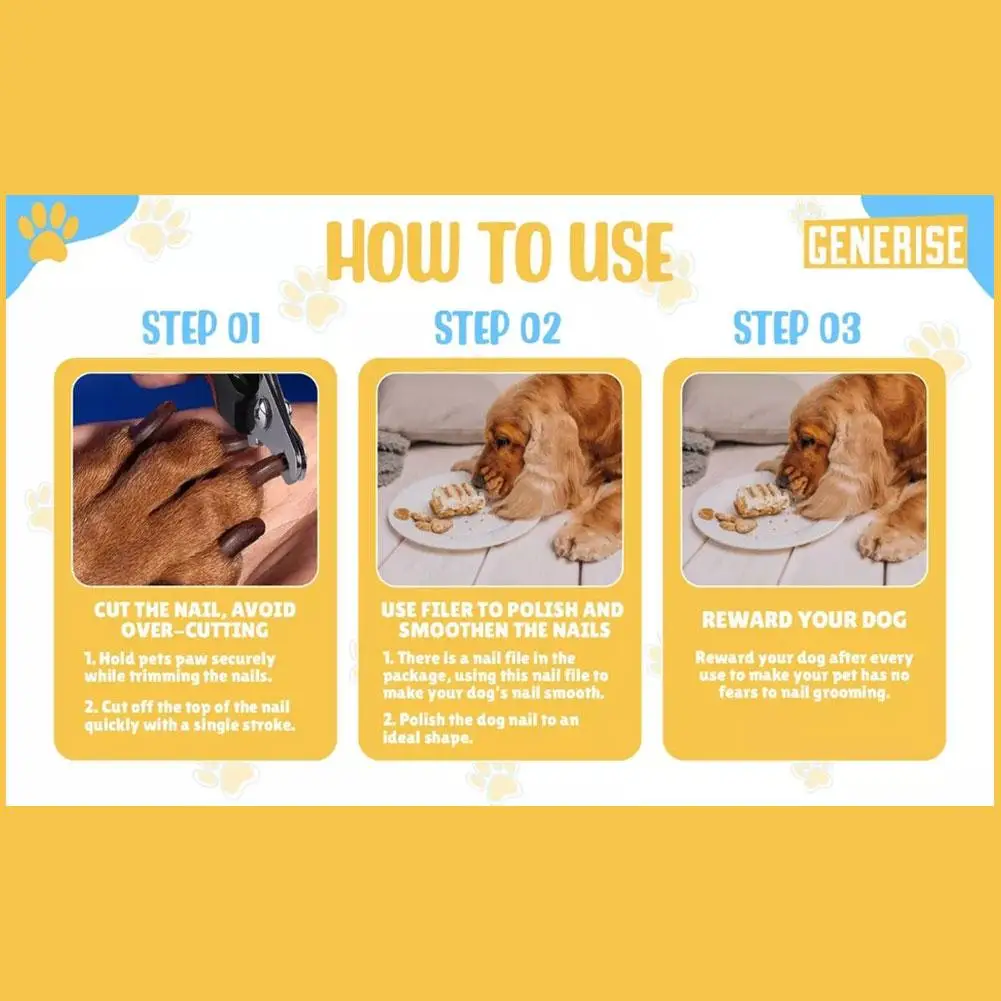 HOW TO USE

GENERISE

STEP 01

CUT THE NAIL, AVOID OVER-CUTTING

1. Hold pets paw securely while trimming the nails.

2. Cut off the top of the nail quickly with a single stroke.

STEP 02

USE FILER TO POLISH AND SMOOTHEN THE NAILS

1. There is a nail file in the package, using this nail file to make your dog's nail smooth.

2. Polish the dog nail to an ideal shape.

STEP 03

REWARD YOUR DOG

Reward your dog after every use to make your pet has no fears to nail grooming.