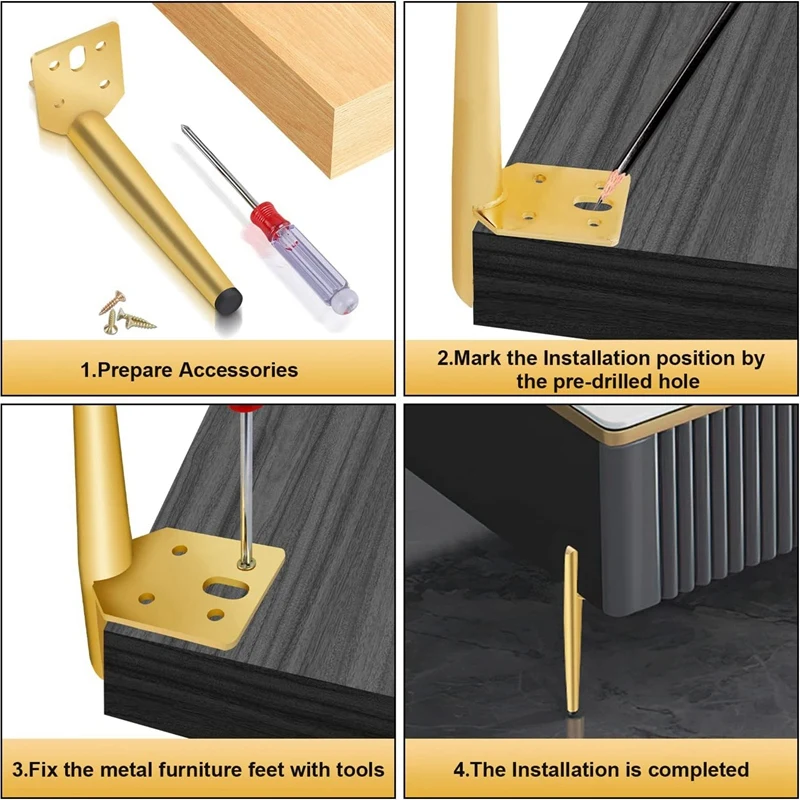 1.Prepare Accessories

2.Mark the Installation position by the pre-drilled hole

3.Fix the metal furniture feet with tools

4.The Installation is completed