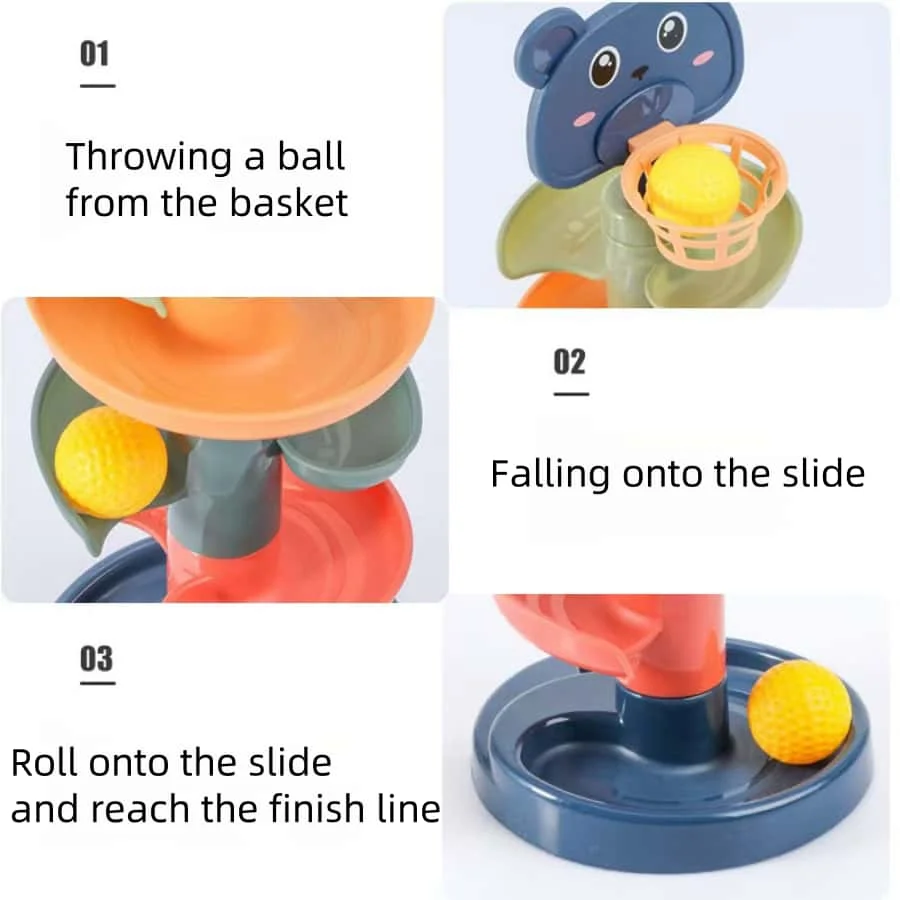 01

Throwing a ball from the basket

02

Falling onto the slide

03

Roll onto the slide and reach the finish line