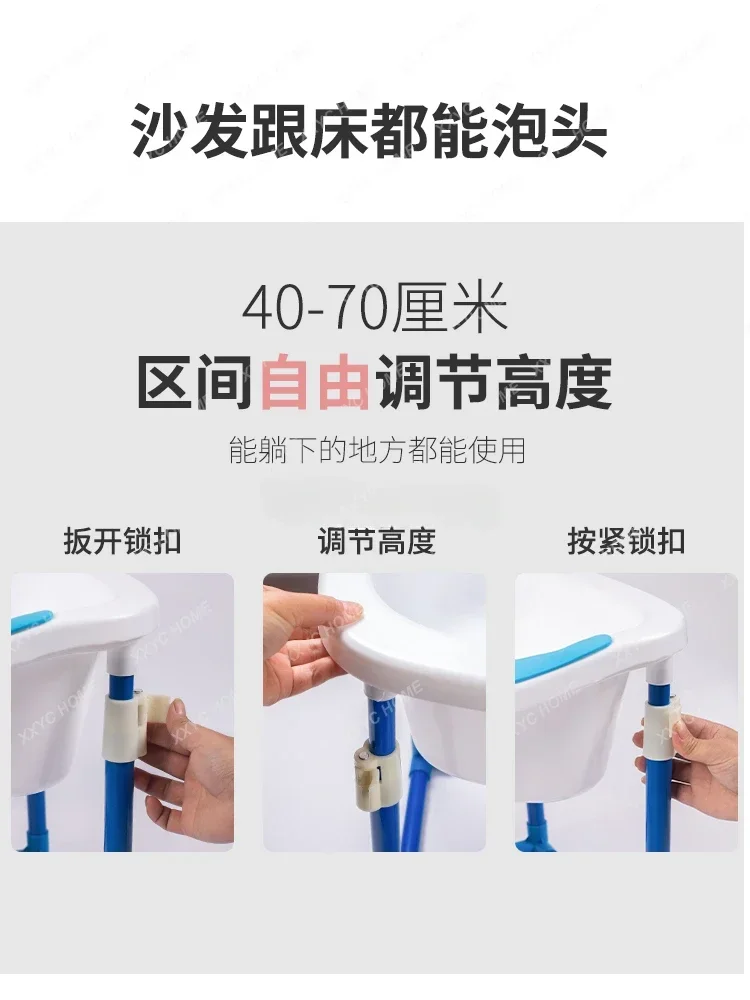 沙发跟床都能泡头

40-70厘米
区间自由调节高度
能躺下的地方都能使用

扳开锁扣

调节高度

按紧锁扣

XXYC HOME

XXYC HOME

XXYC HOME