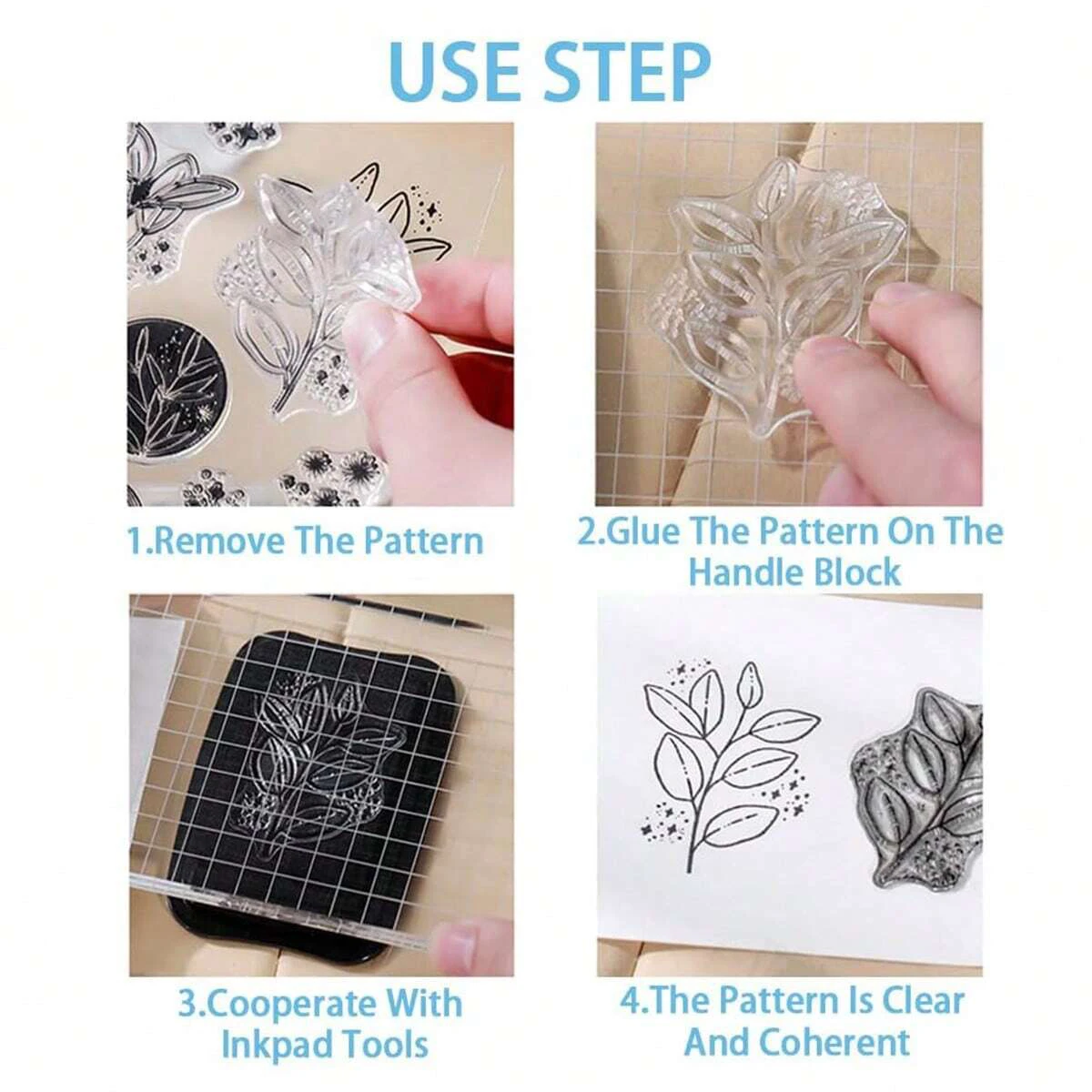 USE STEP

1.Remove The Pattern

2.Glue The Pattern On The Handle Block

3.Cooperate With Inkpad Tools

4.The Pattern Is Clear And Coherent