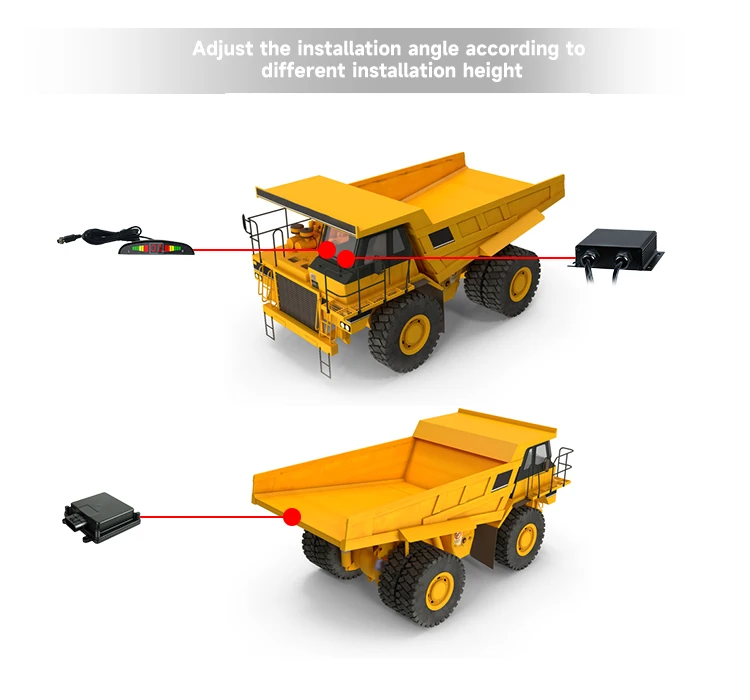 Adjust the installation angle according to different installation height