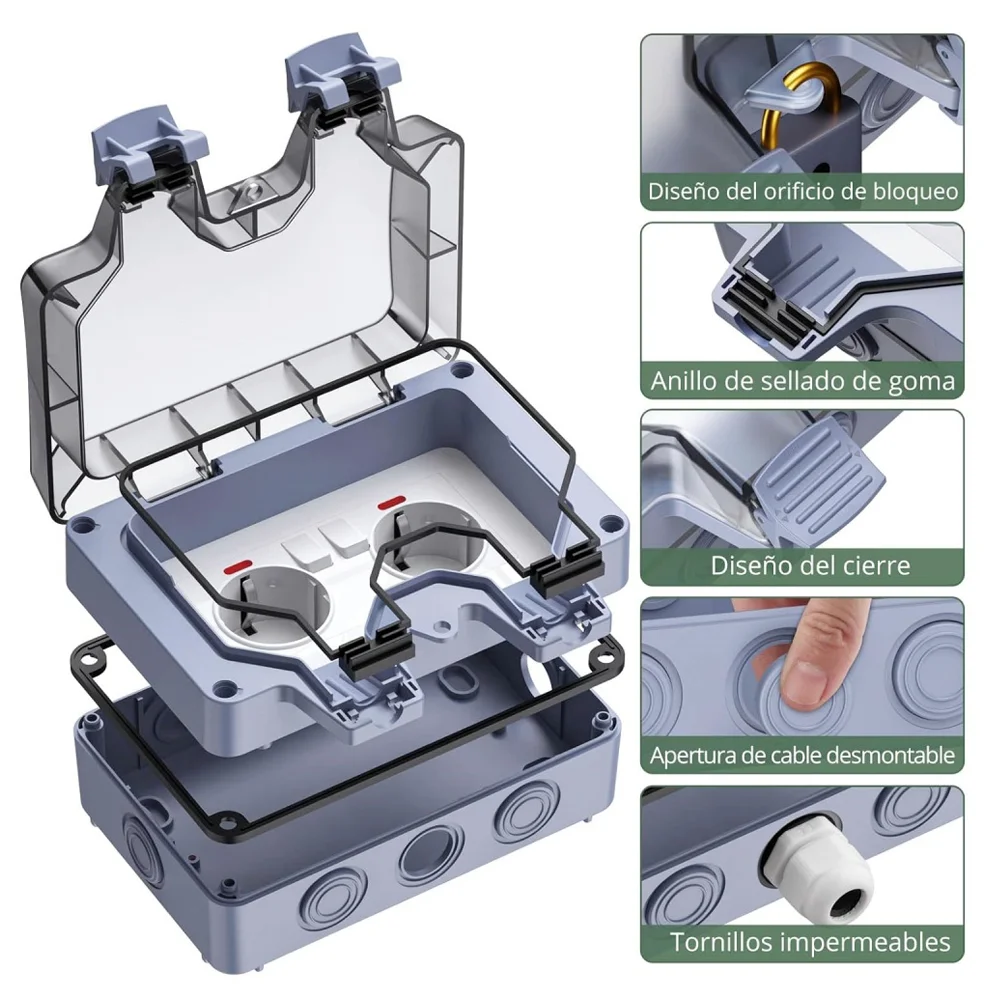 Diseño del orificio de bloqueo

Anillo de sellado de goma

Diseño del cierre

Apertura de cable desmontable

Tornillos impermeables