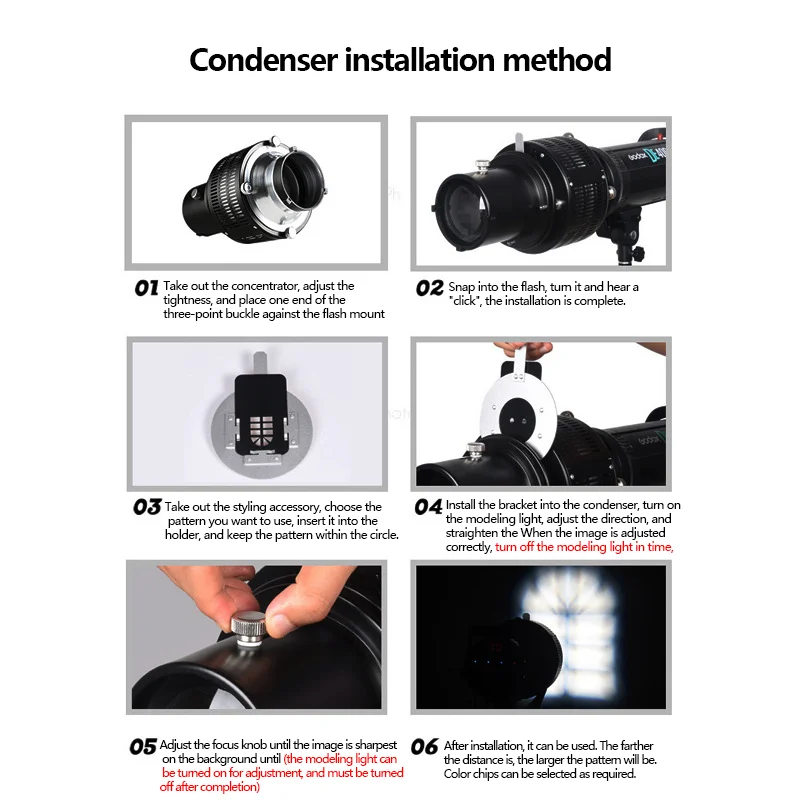 Condenser installation method

01 Take out the concentrator, adjust the tightness, and place one end of the three-point buckle against the flash mount

02 Snap into the flash, turn it and hear a "click", the installation is complete.

03 Take out the styling accessory, choose the pattern you want to use, insert it into the holder, and keep the pattern within the circle.

04 Install the bracket into the condenser, turn on the modeling light, adjust the direction, and straighten the When the image is adjusted correctly, turn off the modeling light in time,

05 Adjust the focus knob until the image is sharpest on the background until (the modeling light can be turned on for adjustment, and must be turned off after completion)

06 After installation, it can be used. The farther the distance is, the larger the pattern will be. Color chips can be selected as required.