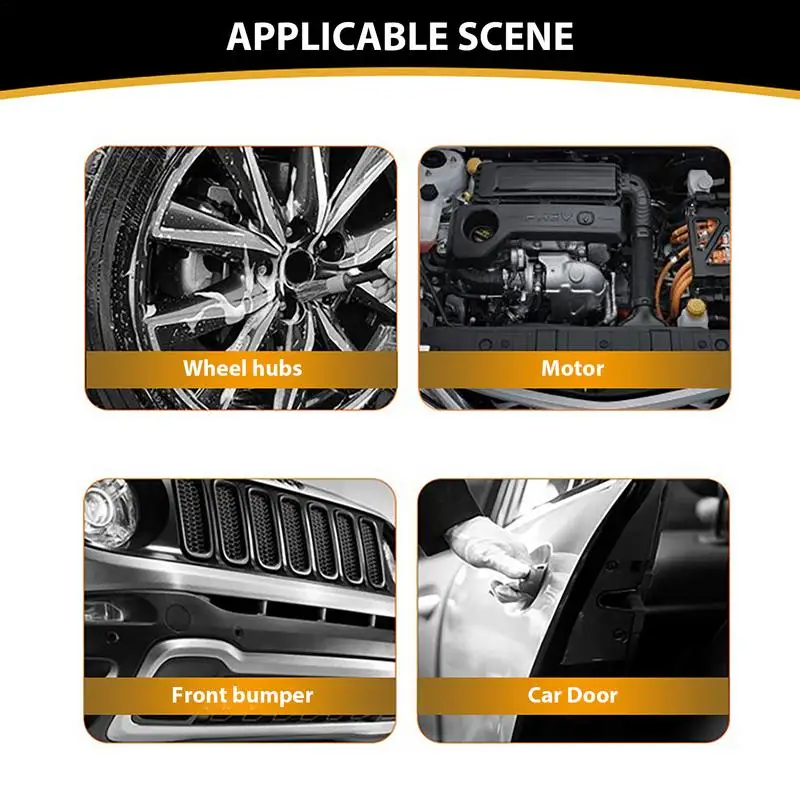 APPLICABLE SCENE

Wheel hubs

Motor

Front bumper

Car Door