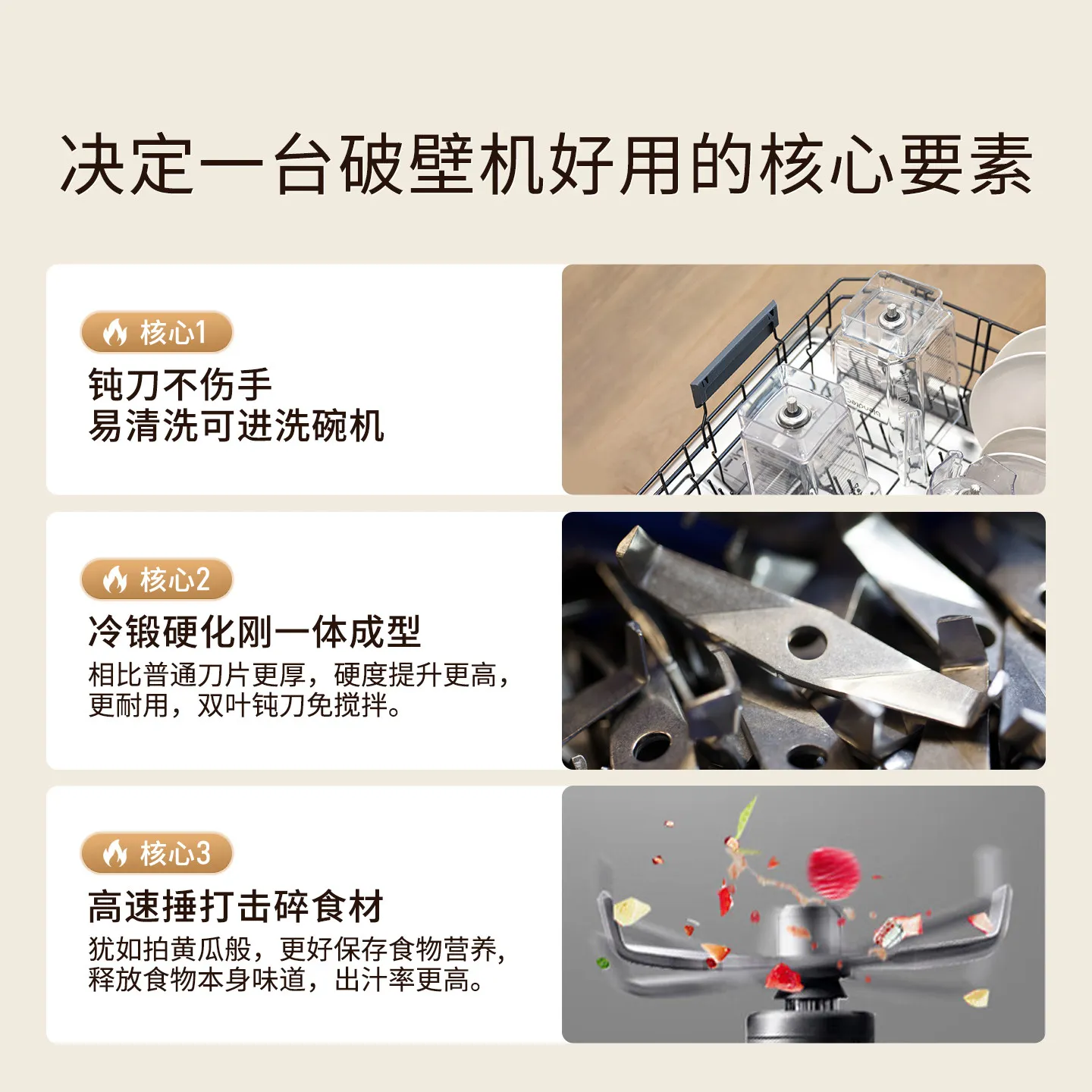 决定一台破壁机好用的核心要素

核心1
钝刀不伤手
易清洗可进洗碗机

核心2
冷锻硬化刚一体成型
相比普通刀片更厚，硬度提升更高，更耐用，双叶钝刀免搅拌。

核心3
高速捶打击碎食材
犹如拍黄瓜般，更好保存食物营养，释放食物本身味道，出汁率更高。