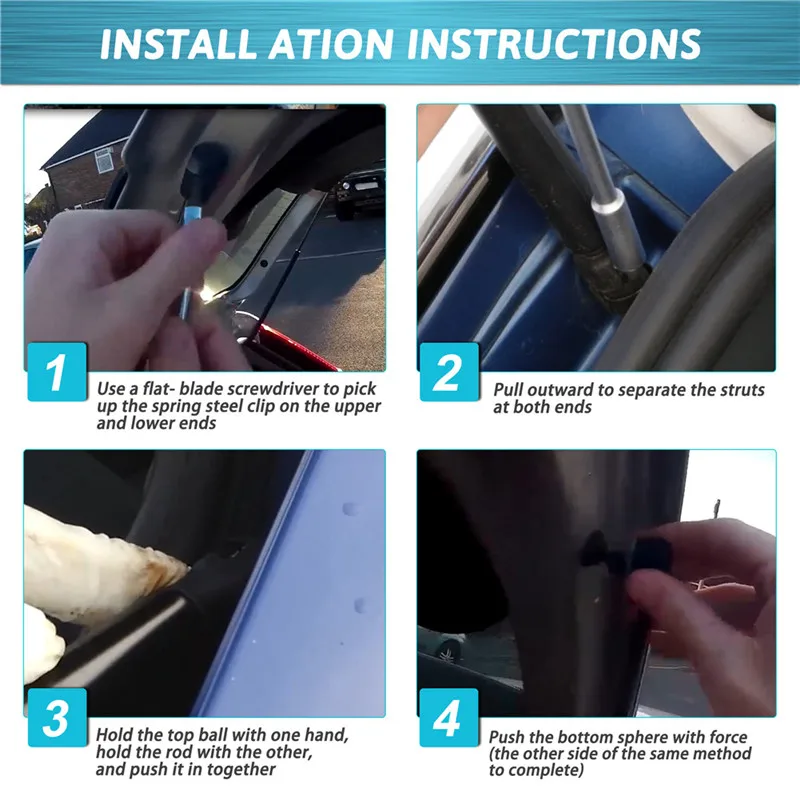 INSTALL ATION INSTRUCTIONS

1
Use a flat- blade screwdriver to pick up the spring steel clip on the upper and lower ends

2
Pull outward to separate the struts at both ends

3
Hold the top ball with one hand, hold the rod with the other, and push it in together

4
Push the bottom sphere with force (the other side of the same method to complete)